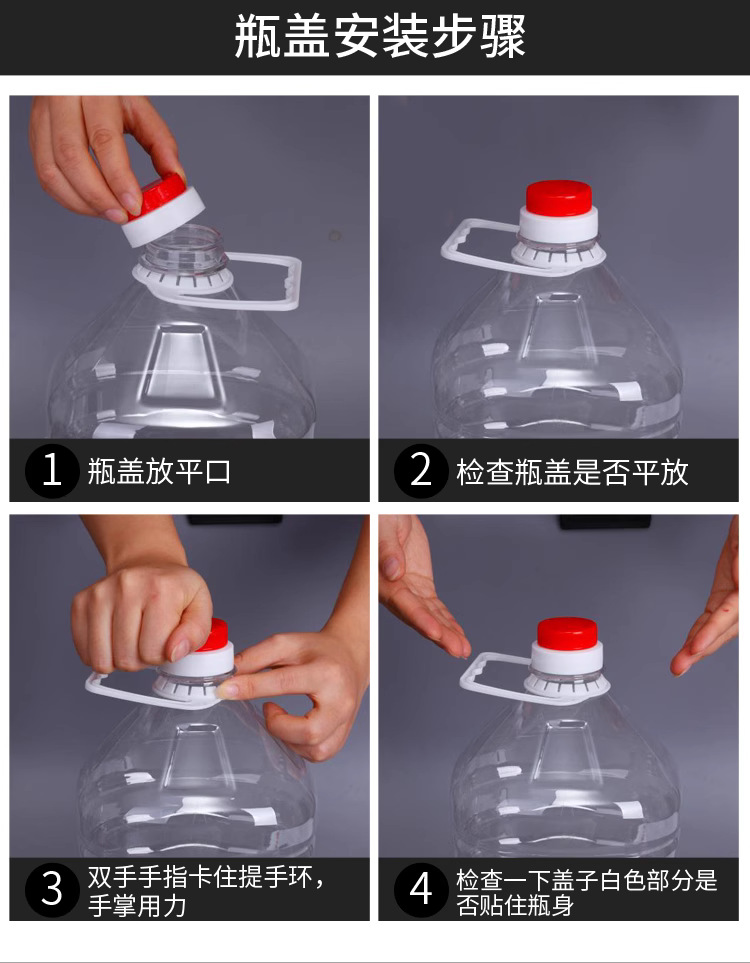 瓶盖安装步骤

1 瓶盖放平口

2 检查瓶盖是否平放

3 双手手指卡住提手环，手掌用力

4 检查一下盖子白色部分是否贴住瓶身