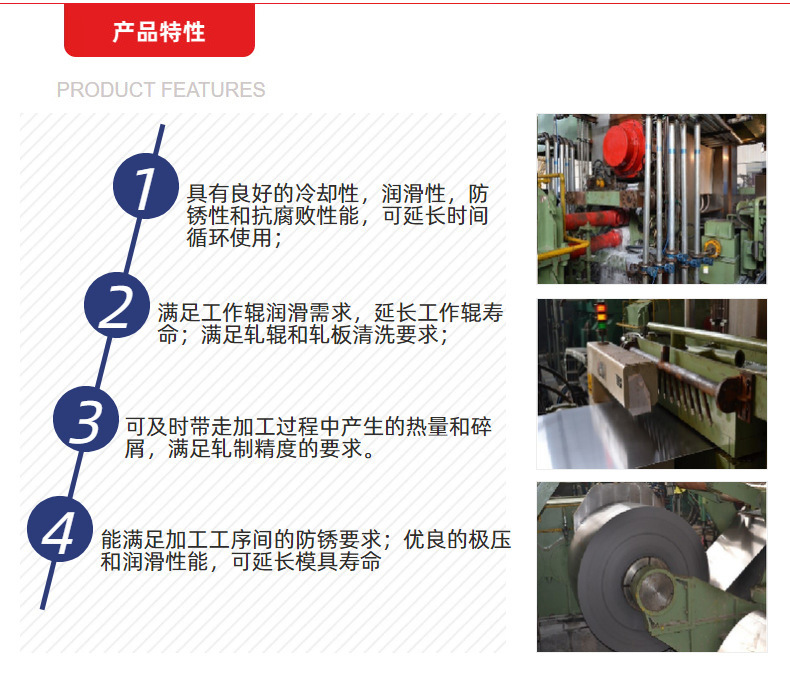 产品特性

PRODUCT FEATURES

1

具有良好的冷却性，润滑性，防锈性和抗腐败性能，可延长时间循环使用；

2

满足工作辊润滑需求，延长工作辊寿命；满足轧辊和轧板清洗要求；

3

可及时带走加工过程中产生的热量和碎屑，满足轧制精度的要求。

4

能满足加工工序间的防锈要求；优良的极压和润滑性能，可延长模具寿命