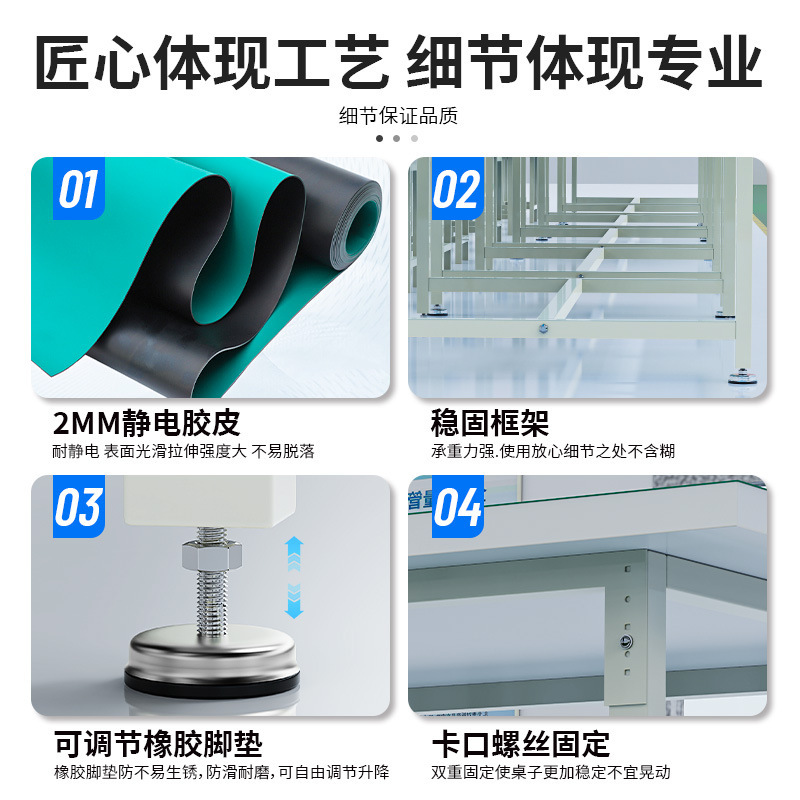 匠心体现工艺 细节体现专业

细节保证品质

01

2MM静电胶皮

耐静电 表面光滑拉伸强度大 不易脱落

02

稳固框架

承重力强.使用放心细节之处不含糊

03

可调节橡胶脚垫

橡胶脚垫防不易生锈,防滑耐磨,可自由调节升降

04

卡口螺丝固定

双重固定使桌子更加稳定不宜晃动