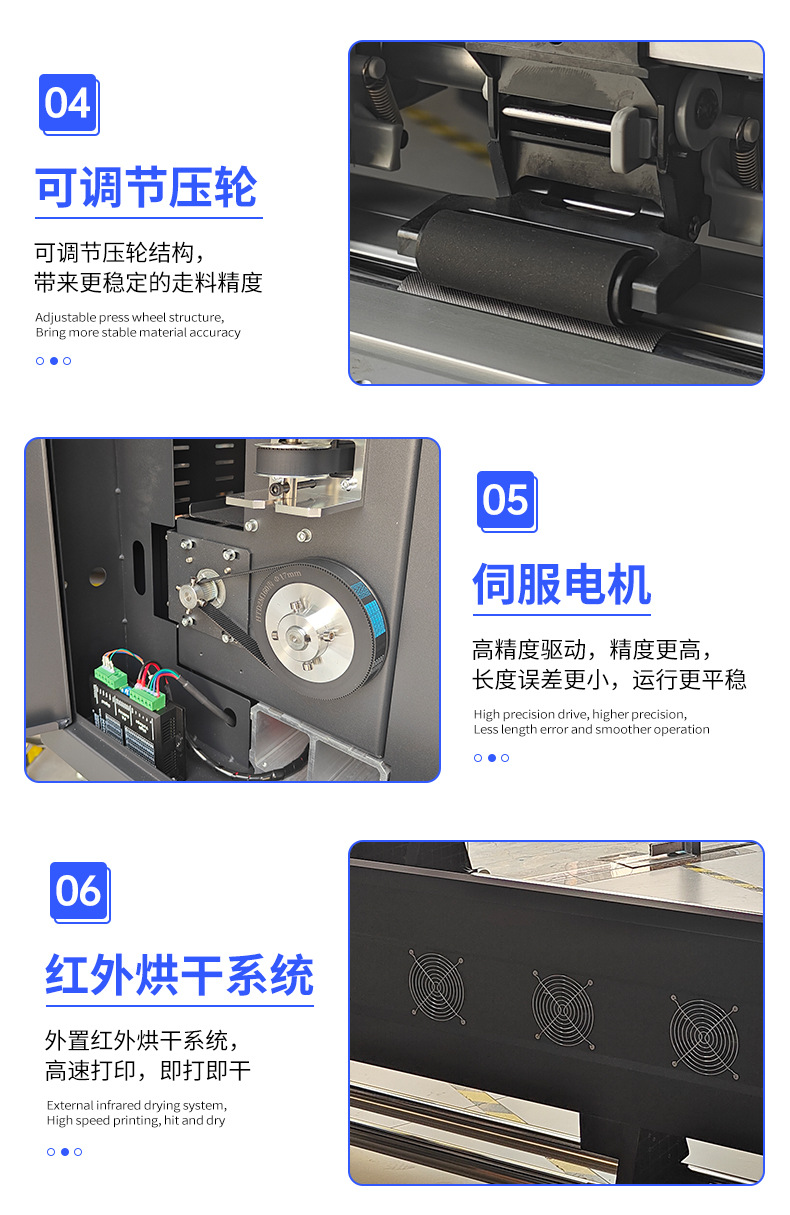 04

可调节压轮

可调节压轮结构，
带来更稳定的走料精度

Adjustable press wheel structure,
Bring more stable material accuracy

05

伺服电机

高精度驱动，精度更高，
长度误差更小，运行更平稳

High precision drive, higher precision,
Less length error and smoother operation

06

红外烘干系统

外置红外烘干系统，
高速打印，即打即干

External infrared drying system,
High speed printing, hit and dry