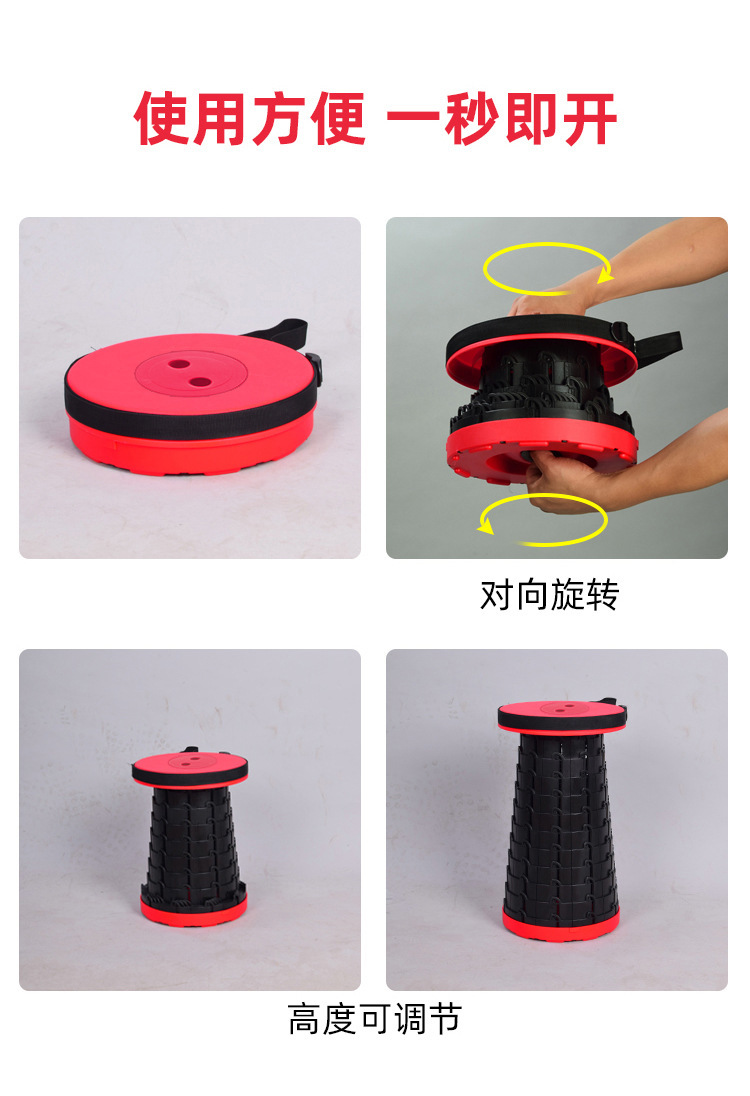 使用方便 一秒即开

对向旋转

高度可调节