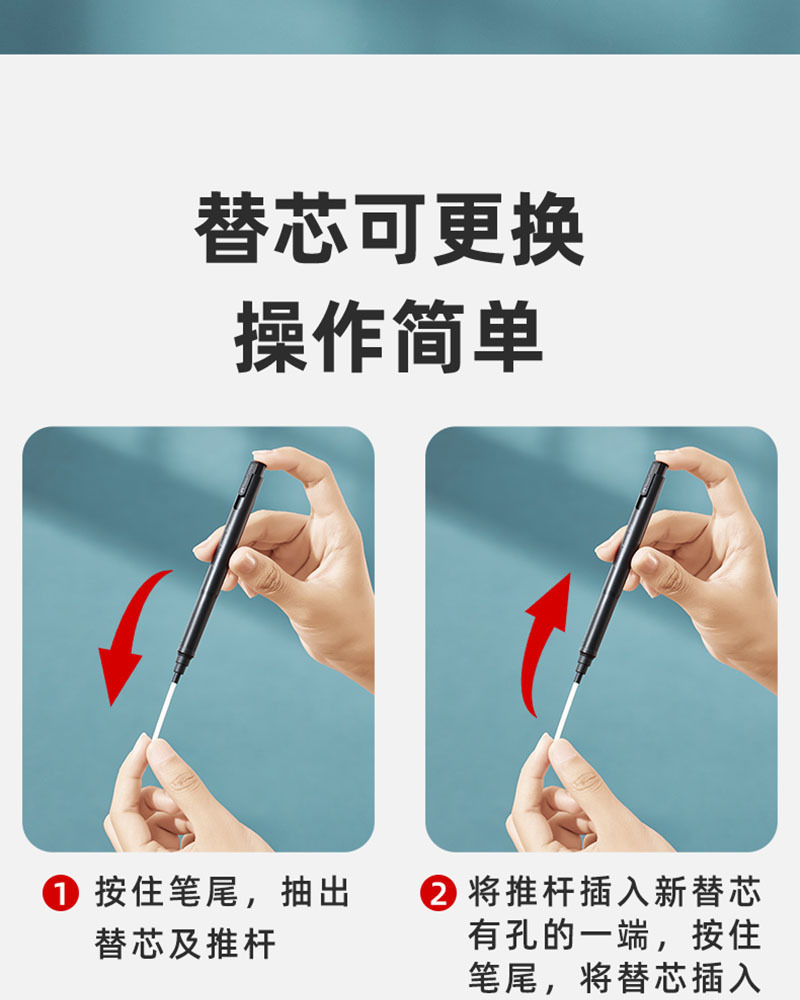 替芯可更换
操作简单

1 按住笔尾，抽出替芯及推杆

2 将推杆插入新替芯有孔的一端，按住笔尾，将替芯插入