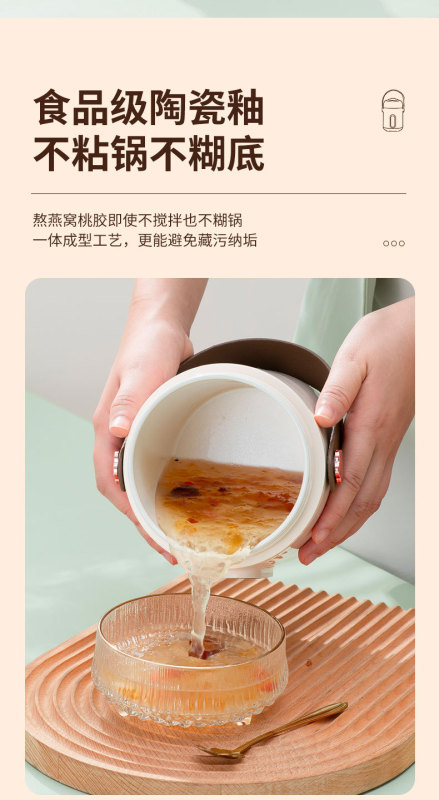 食品级陶瓷釉
不粘锅不糊底

熬燕窝桃胶即使不搅拌也不糊锅
一体成型工艺，更能避免藏污纳垢