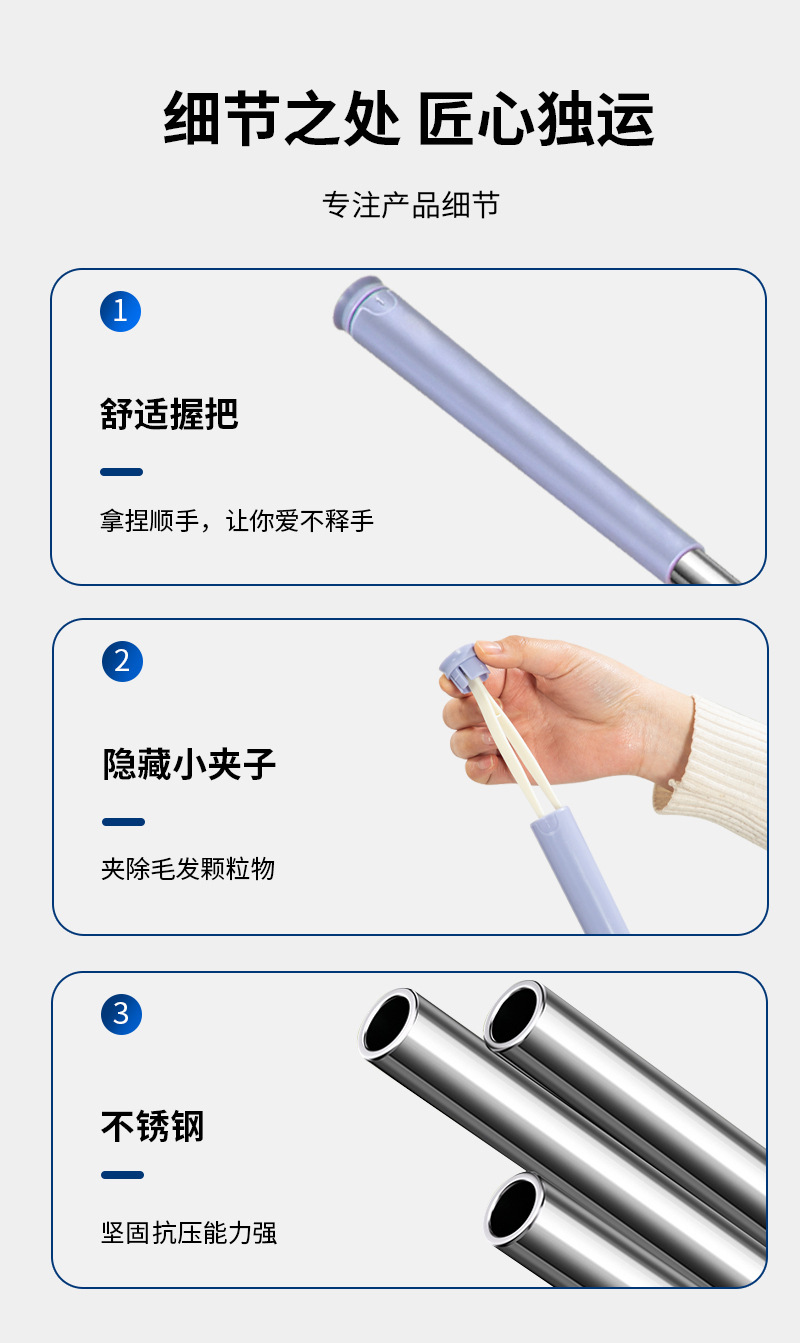 细节之处 匠心独运

专注产品细节

1

舒适握把

拿捏顺手，让你爱不释手

2

隐藏小夹子

夹除毛发颗粒物

3

不锈钢

坚固抗压能力强