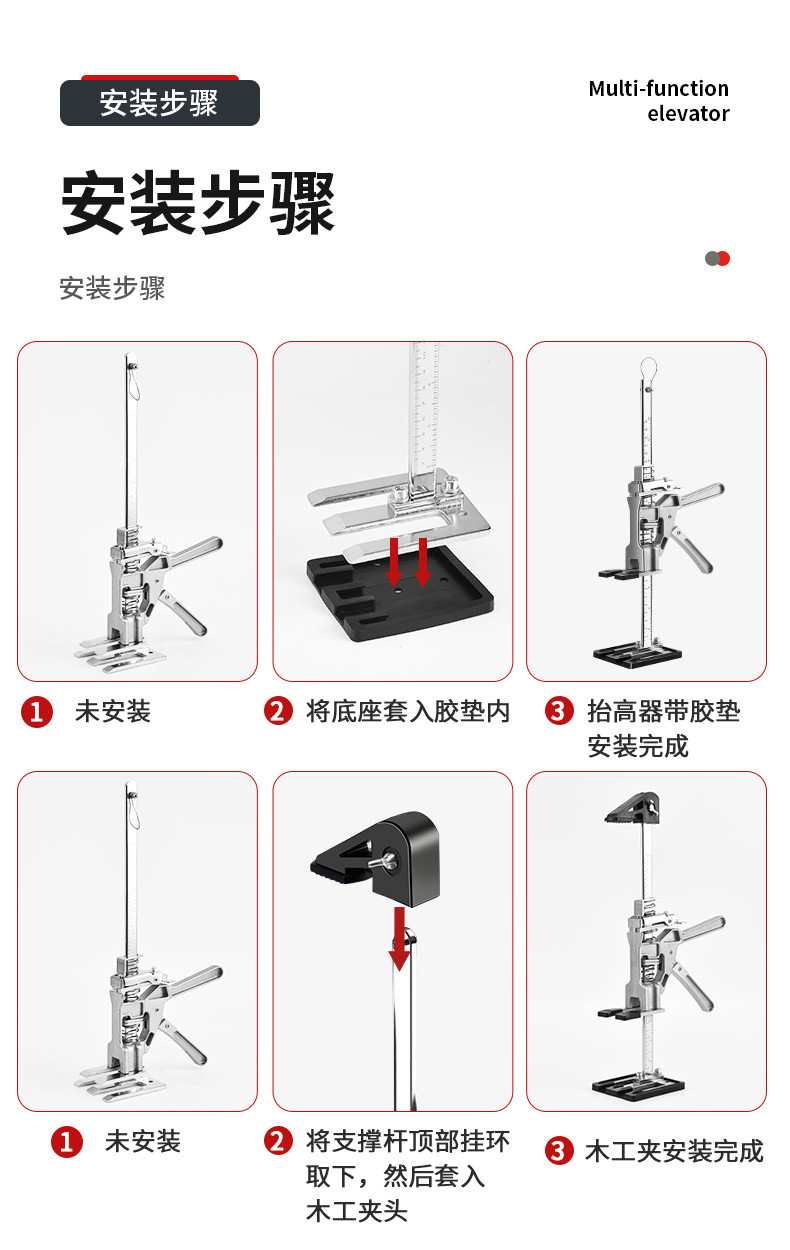 安装步骤

Multi-function elevator

安装步骤

安装步骤

1 未安装

2 将底座套入胶垫内

3 抬高器带胶垫安装完成

1 未安装

2 将支撑杆顶部挂环取下，然后套入木工夹头

3 木工夹安装完成