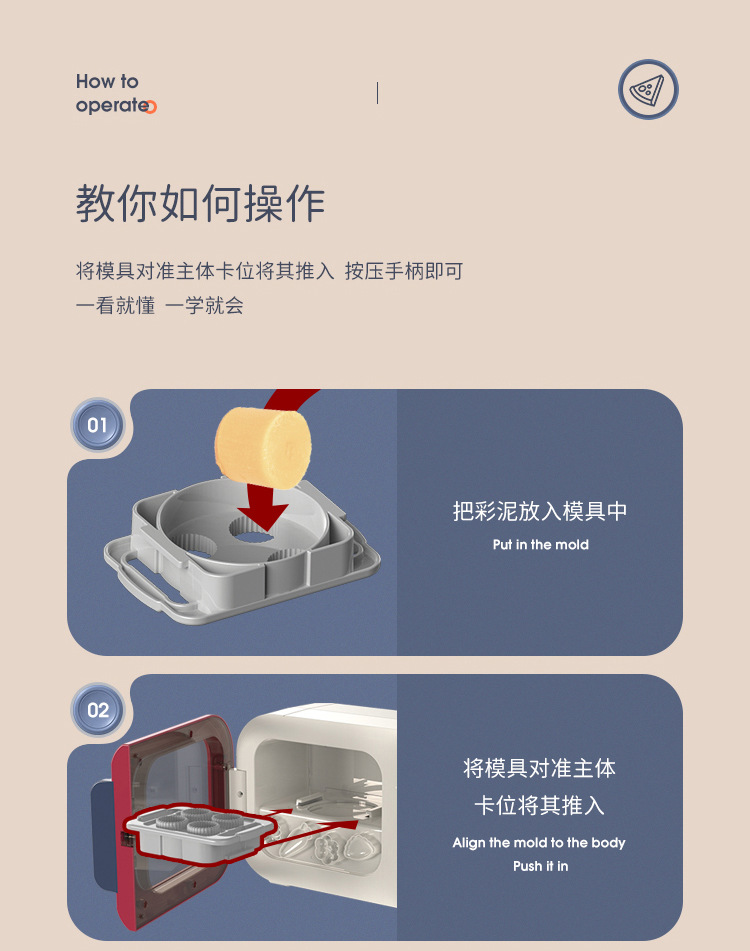 How to
operate

教你如何操作

将模具对准主体卡位将其推入 按压手柄即可
一看就懂 一学就会

01

把彩泥放入模具中
Put in the mold

02

将模具对准主体
卡位将其推入
Align the mold to the body
Push it in