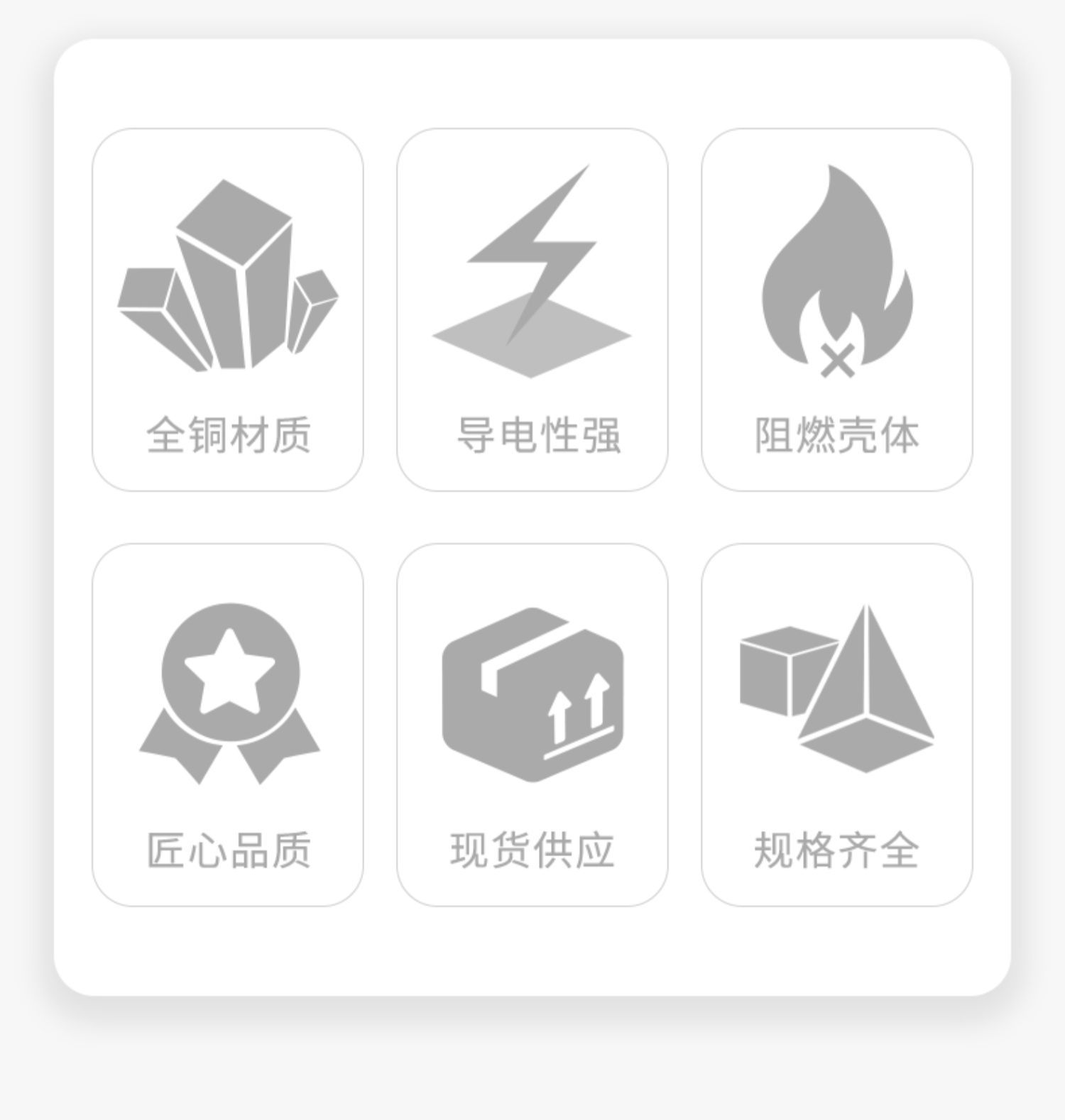 全铜材质

导电性强

阻燃壳体

匠心品质

现货供应

规格齐全