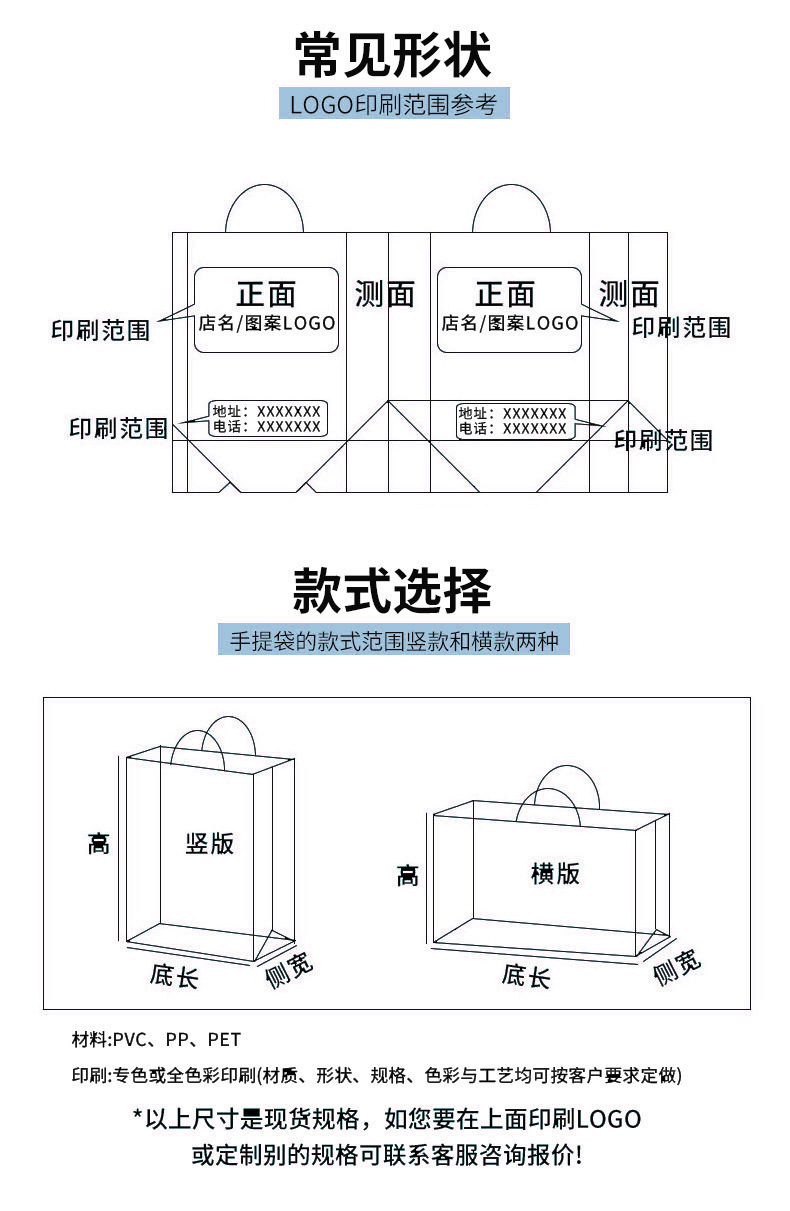 常见形状

LOGO印刷范围参考

印刷范围

正面
店名/图案LOGO

测面

正面
店名/图案LOGO

测面

印刷范围

印刷范围

地址：XXXXXXX
电话：XXXXXXX

地址：XXXXXXX
电话：XXXXXXX

印刷范围

款式选择

手提袋的款式范围竖款和横款两种

高

竖版

底长

侧宽

高

横版

底长

侧宽

材料:PVC、PP、PET

印刷:专色或全色彩印刷(材质、形状、规格、色彩与工艺均可按客户要求定做)

*以上尺寸是现货规格，如您要在上面印刷LOGO
或定制别的规格可联系客服咨询报价!