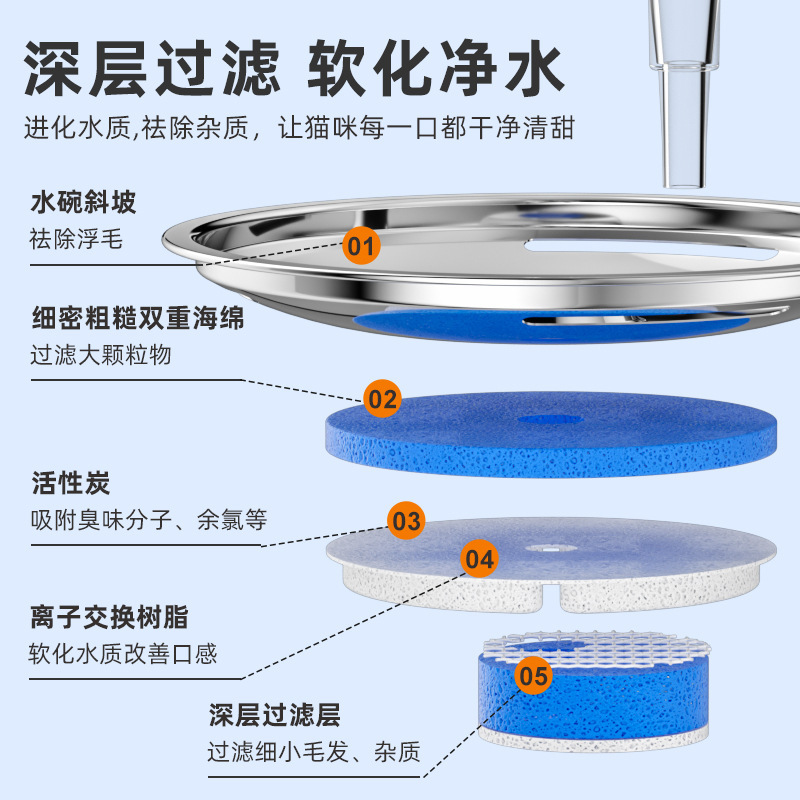 深层过滤 软化净水

进化水质,祛除杂质，让猫咪每一口都干净清甜

水碗斜坡

祛除浮毛

01

细密粗糙双重海绵

过滤大颗粒物

02

活性炭

吸附臭味分子、余氯等

03

04

离子交换树脂

软化水质改善口感

05

深层过滤层

过滤细小毛发、杂质