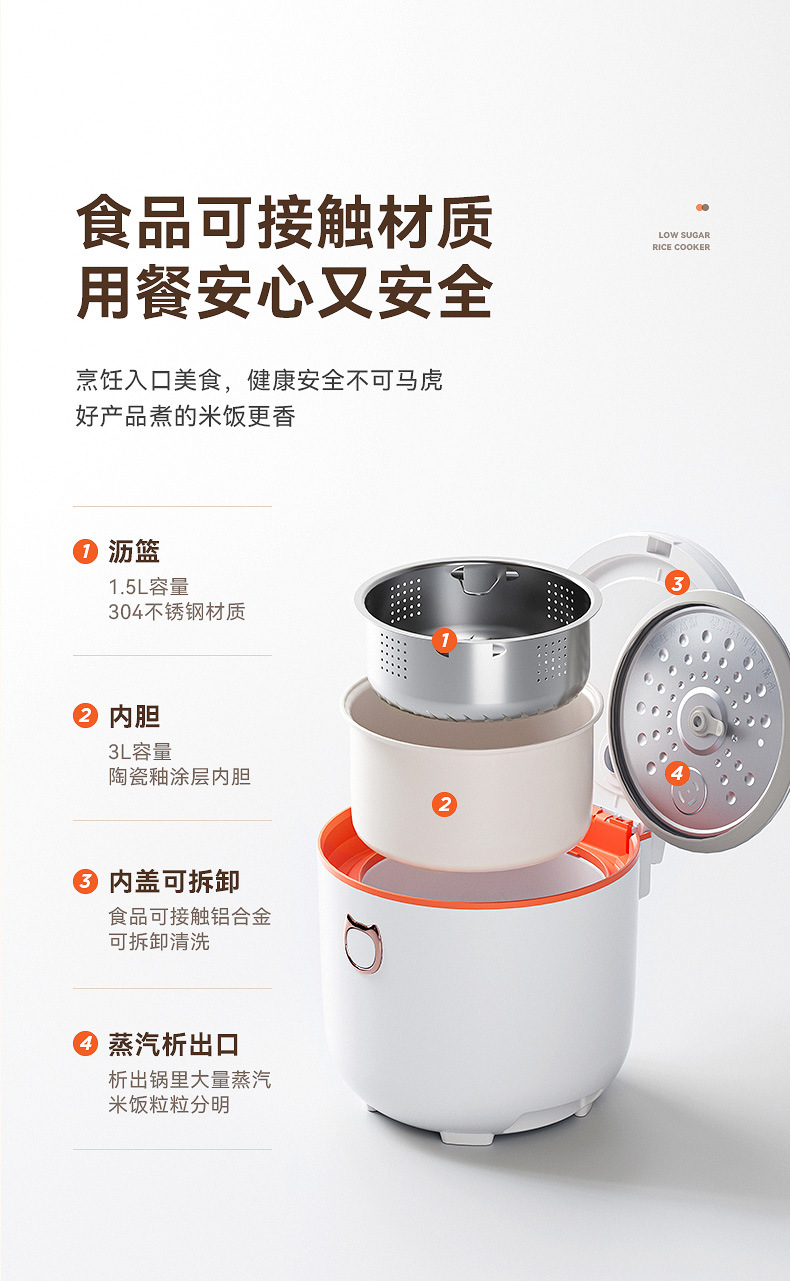 食品可接触材质
用餐安心又安全

LOW SUGAR
RICE COOKER

烹饪入口美食，健康安全不可马虎
好产品煮的米饭更香

1 沥篮
1.5L容量
304不锈钢材质

2 内胆
3L容量
陶瓷釉涂层内胆

3 内盖可拆卸
食品可接触铝合金
可拆卸清洗

4 蒸汽析出口
析出锅里大量蒸汽
米饭粒粒分明

1
2
3
4