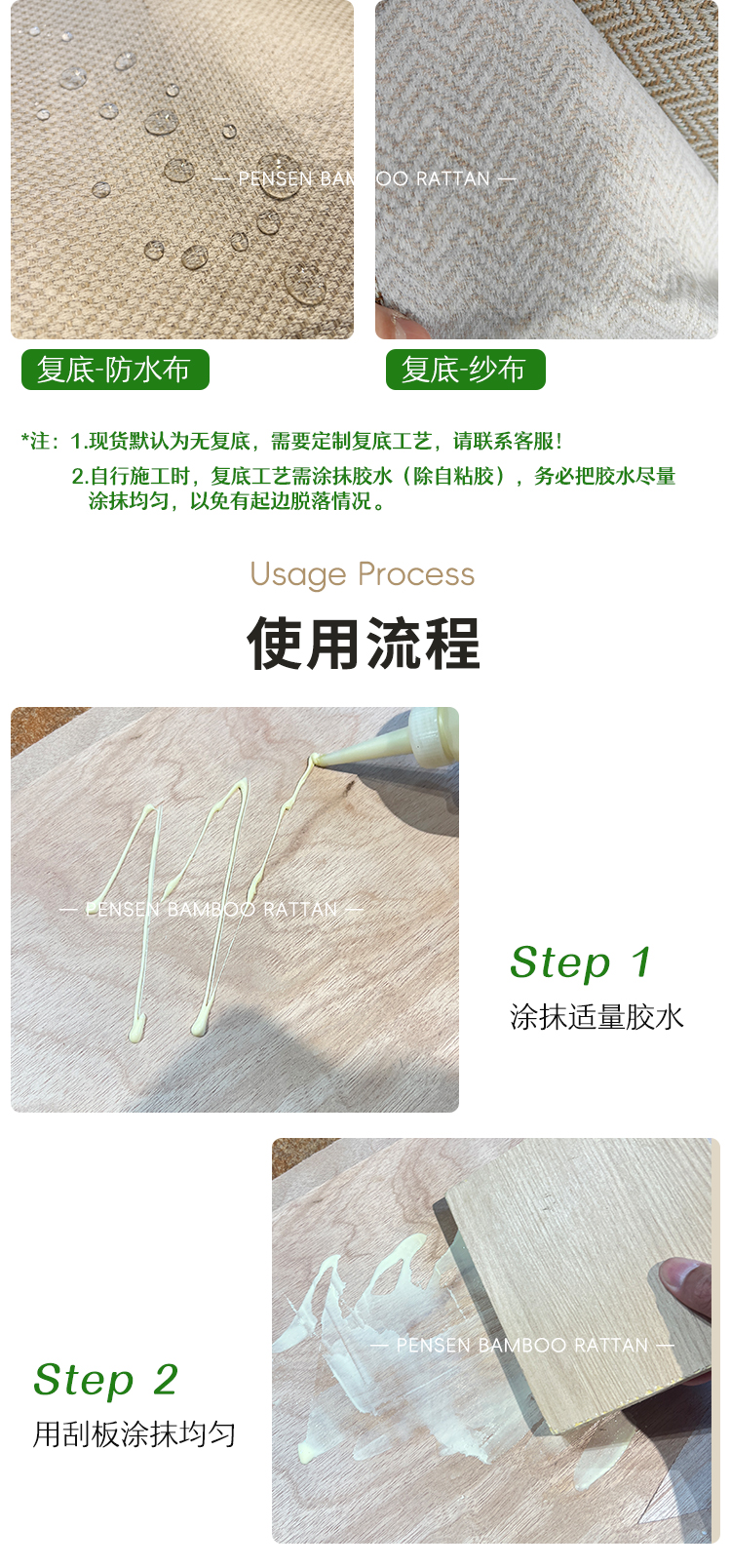 — PENSEN BAMBOO RATTAN —

复底-防水布

复底-纱布

*注：1.现货默认为无复底，需要定制复底工艺，请联系客服！

2.自行施工时，复底工艺需涂抹胶水（除自粘胶），务必把胶水尽量涂抹均匀，以免有起边脱落情况。

Usage Process

使用流程

— PENSEN BAMBOO RATTAN —

Step 1

涂抹适量胶水

— PENSEN BAMBOO RATTAN —

Step 2

用刮板涂抹均匀