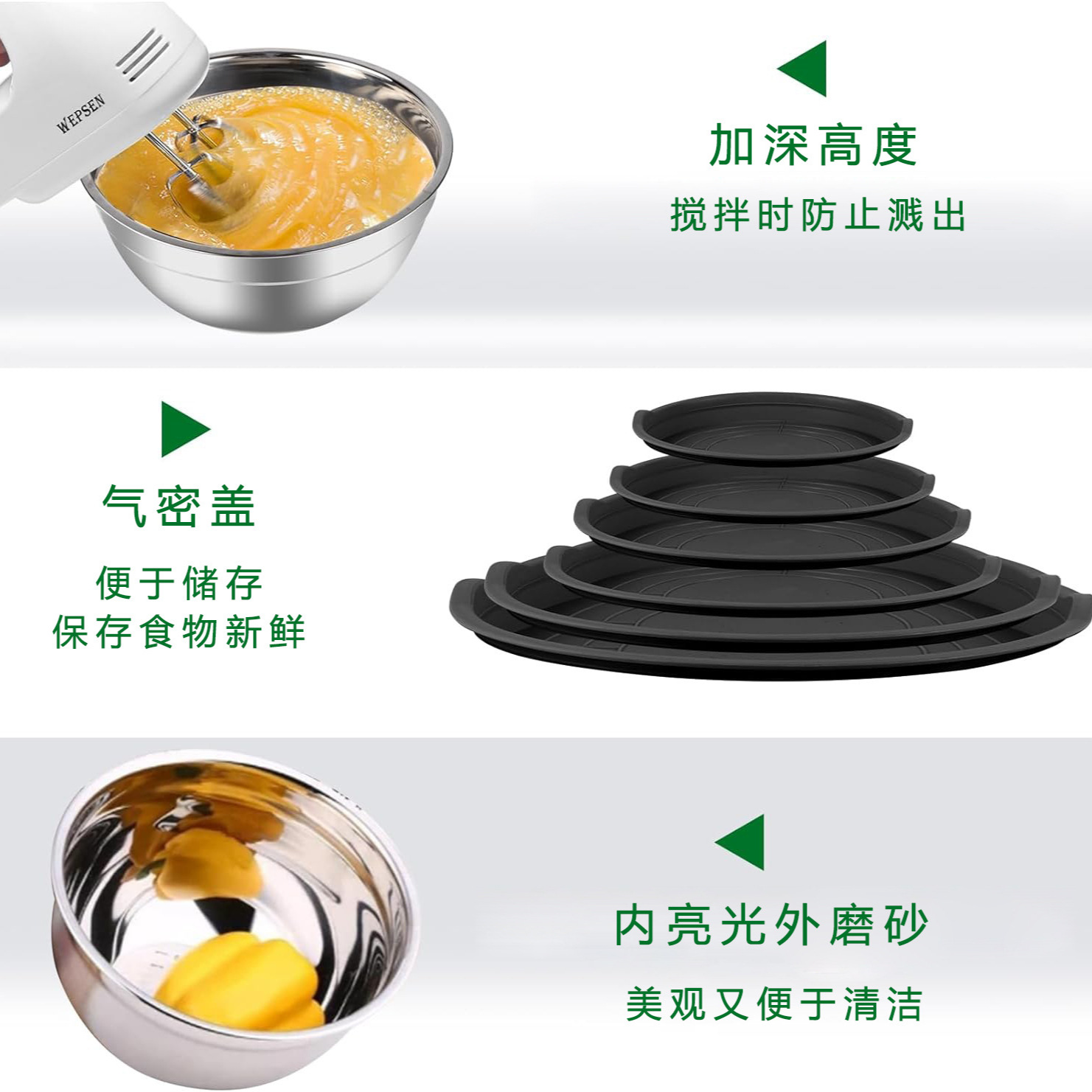 WEPSEN

加深高度

搅拌时防止溅出

气密盖

便于储存
保存食物新鲜

内亮光外磨砂

美观又便于清洁