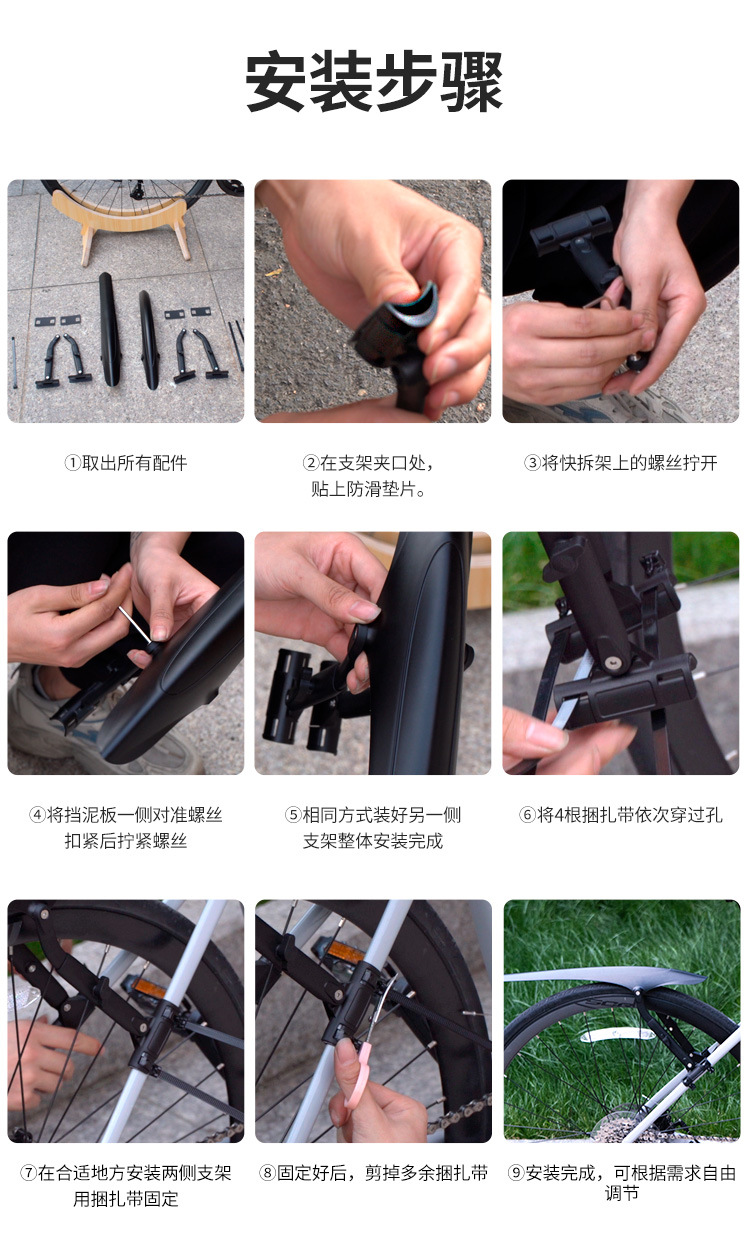 安装步骤

①取出所有配件

②在支架夹口处，贴上防滑垫片。

③将快拆架上的螺丝拧开

④将挡泥板一侧对准螺丝扣紧后拧紧螺丝

⑤相同方式装好另一侧支架整体安装完成

⑥将4根捆扎带依次穿过孔

⑦在合适地方安装两侧支架用捆扎带固定

⑧固定好后，剪掉多余捆扎带

⑨安装完成，可根据需求自由调节