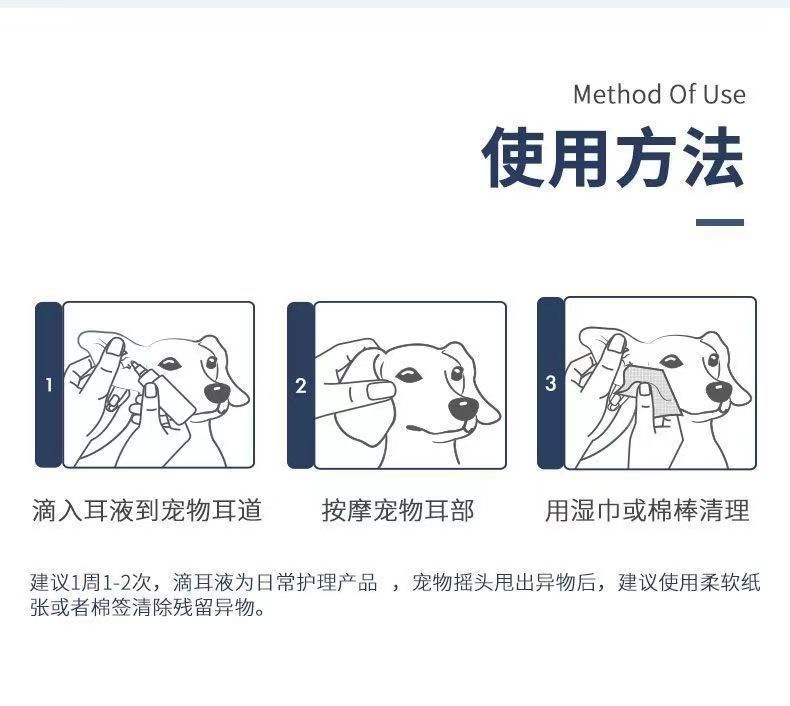 Method Of Use

使用方法

1

滴入耳液到宠物耳道

2

按摩宠物耳部

3

用湿巾或棉棒清理

建议1周1-2次，滴耳液为日常护理产品 ，宠物摇头甩出异物后，建议使用柔软纸张或者棉签清除残留异物。