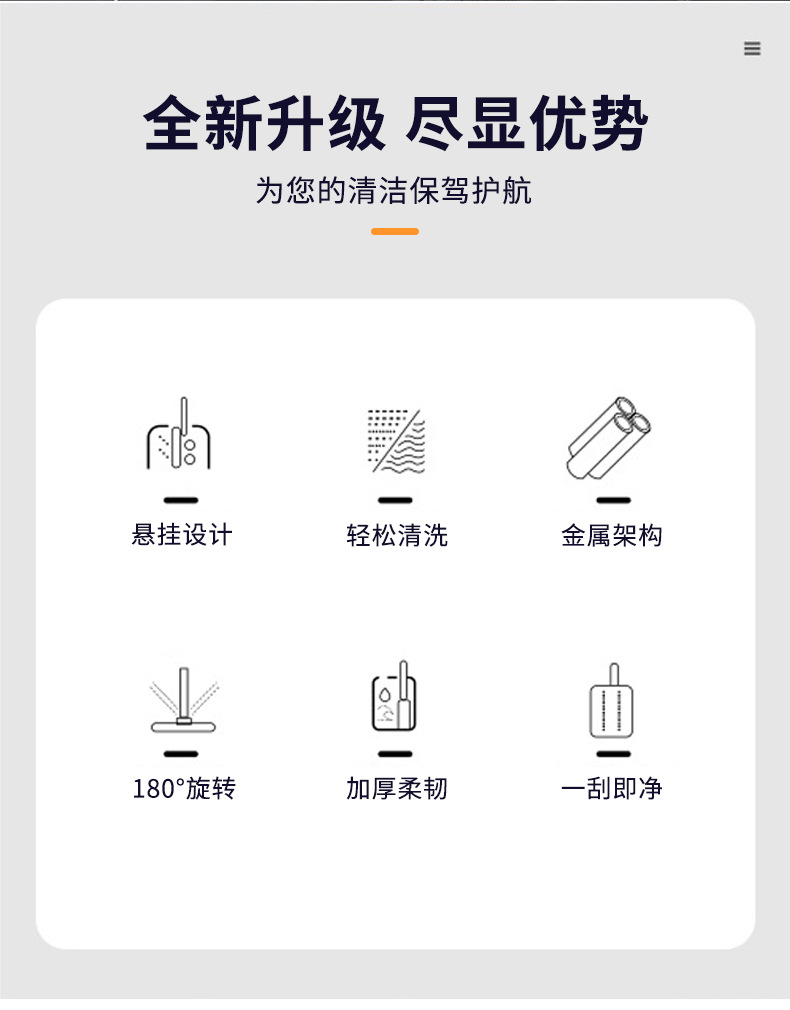 全新升级 尽显优势

为您的清洁保驾护航

悬挂设计

轻松清洗

金属架构

180°旋转

加厚柔韧

一刮即净