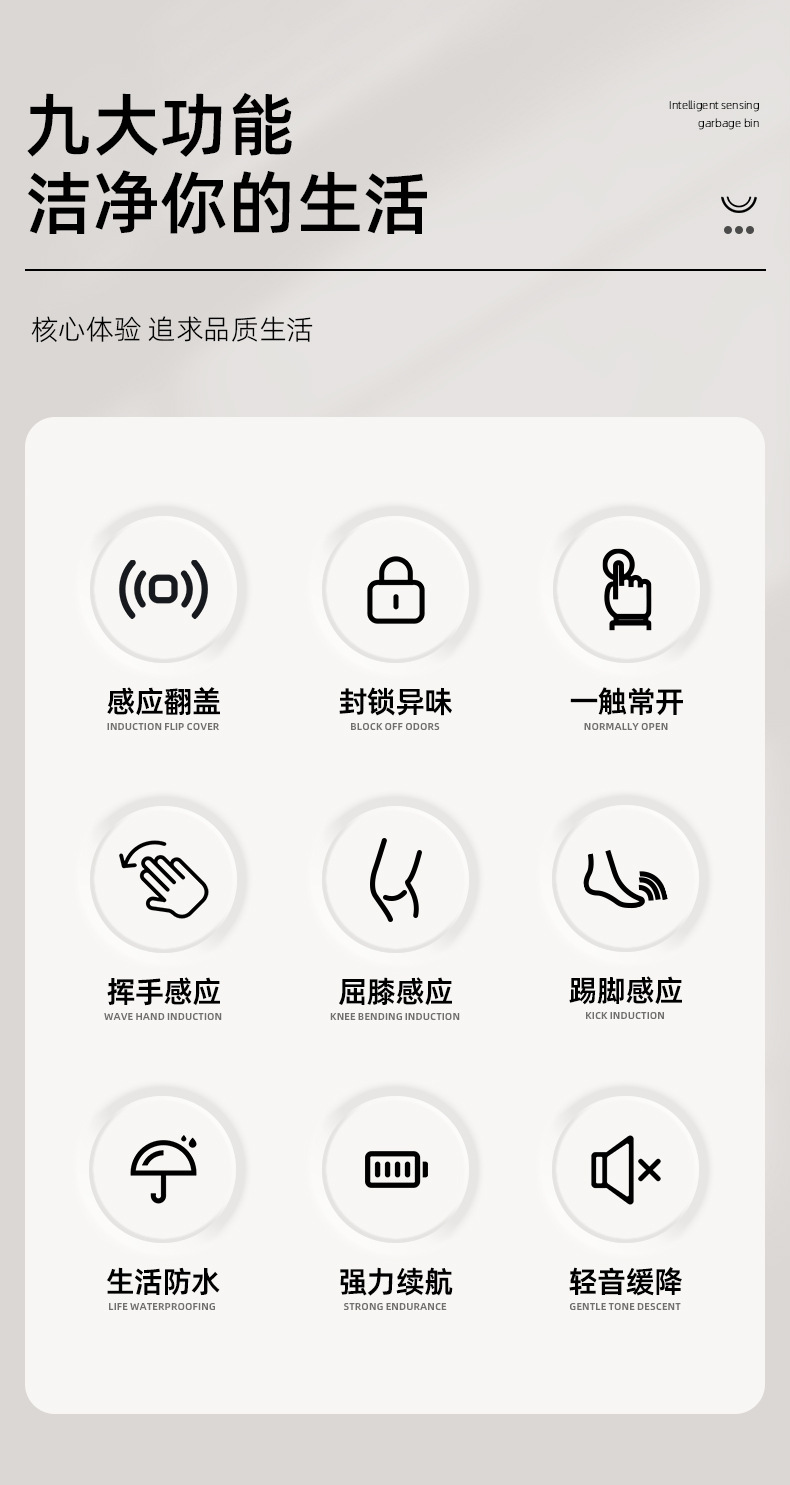 九大功能
洁净你的生活

Intelligent sensing
garbage bin

核心体验 追求品质生活

感应翻盖
INDUCTION FLIP COVER

封锁异味
BLOCK OFF ODORS

一触常开
NORMALLY OPEN

挥手感应
WAVE HAND INDUCTION

屈膝感应
KNEE BENDING INDUCTION

踢脚感应
KICK INDUCTION

生活防水
LIFE WATERPROOFING

强力续航
STRONG ENDURANCE

轻音缓降
GENTLE TONE DESCENT