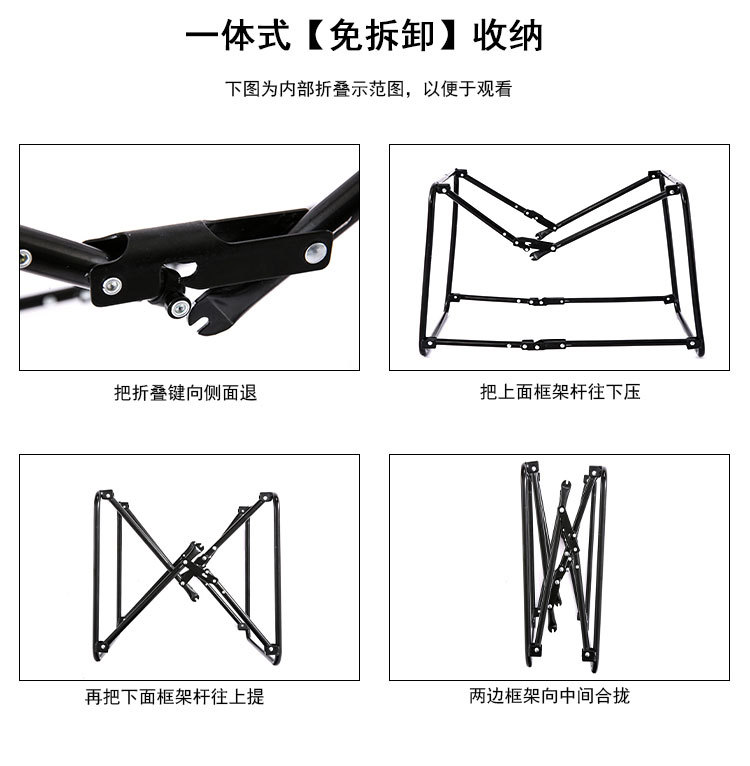 一体式【免拆卸】收纳

下图为内部折叠示范图，以便于观看

把折叠键向侧面退

把上面框架杆往下压

再把下面框架杆往上提

两边框架向中间合拢