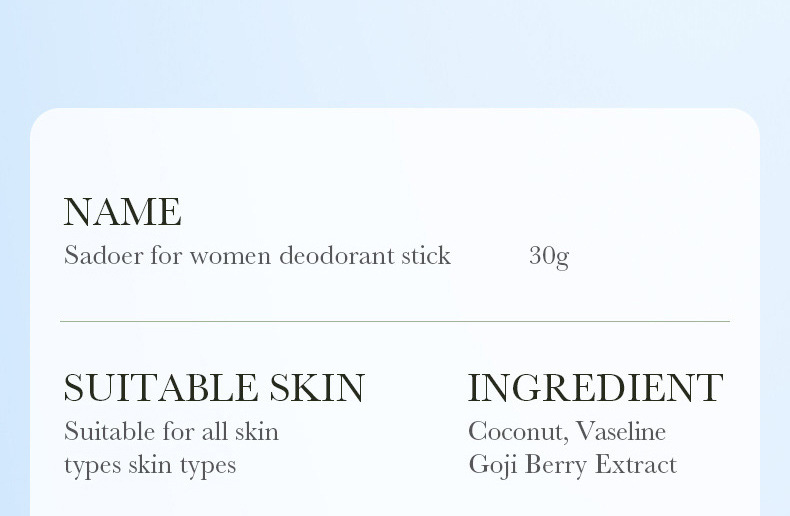 NAME

Sadoer for women deodorant stick 30g

SUITABLE SKIN

Suitable for all skin types skin types

INGREDIENT

Coconut, Vaseline
Goji Berry Extract