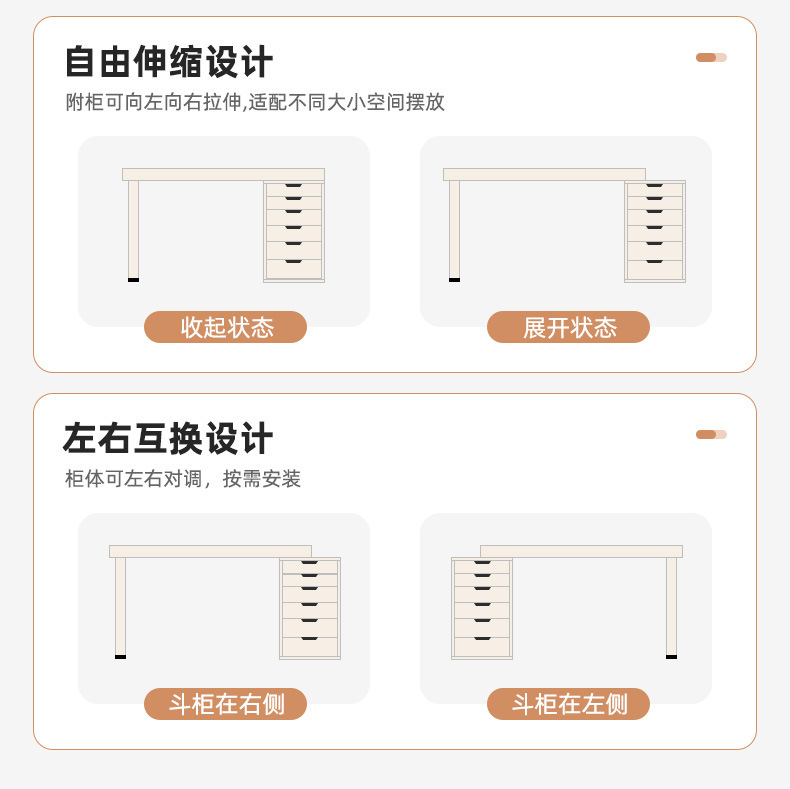 自由伸缩设计

附柜可向左向右拉伸,适配不同大小空间摆放

收起状态

展开状态

左右互换设计

柜体可左右对调，按需安装

斗柜在右侧

斗柜在左侧