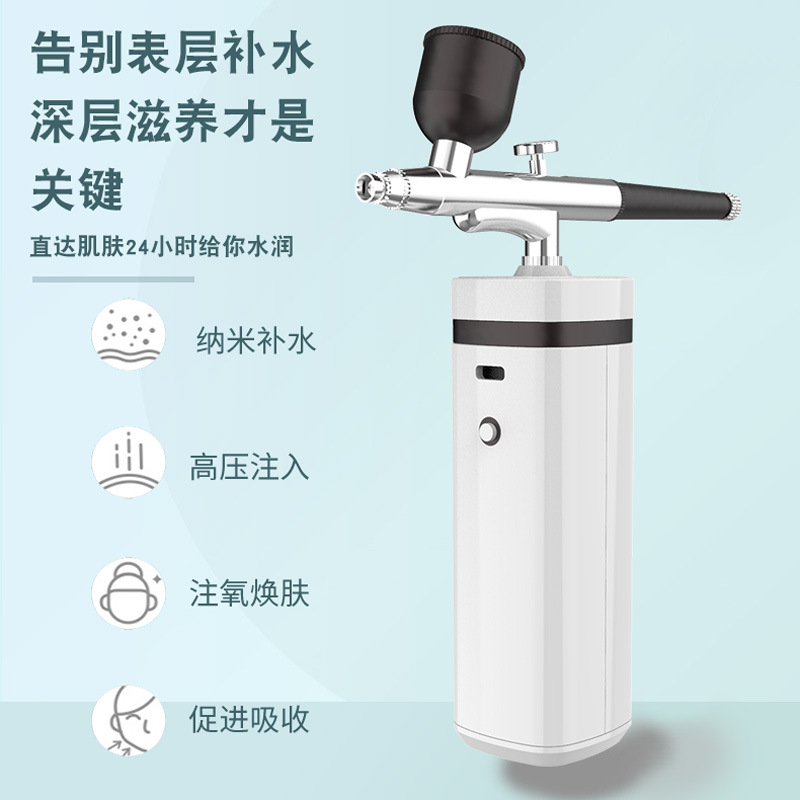 告别表层补水
深层滋养才是
关键

直达肌肤24小时给你水润

纳米补水

高压注入

注氧焕肤

促进吸收