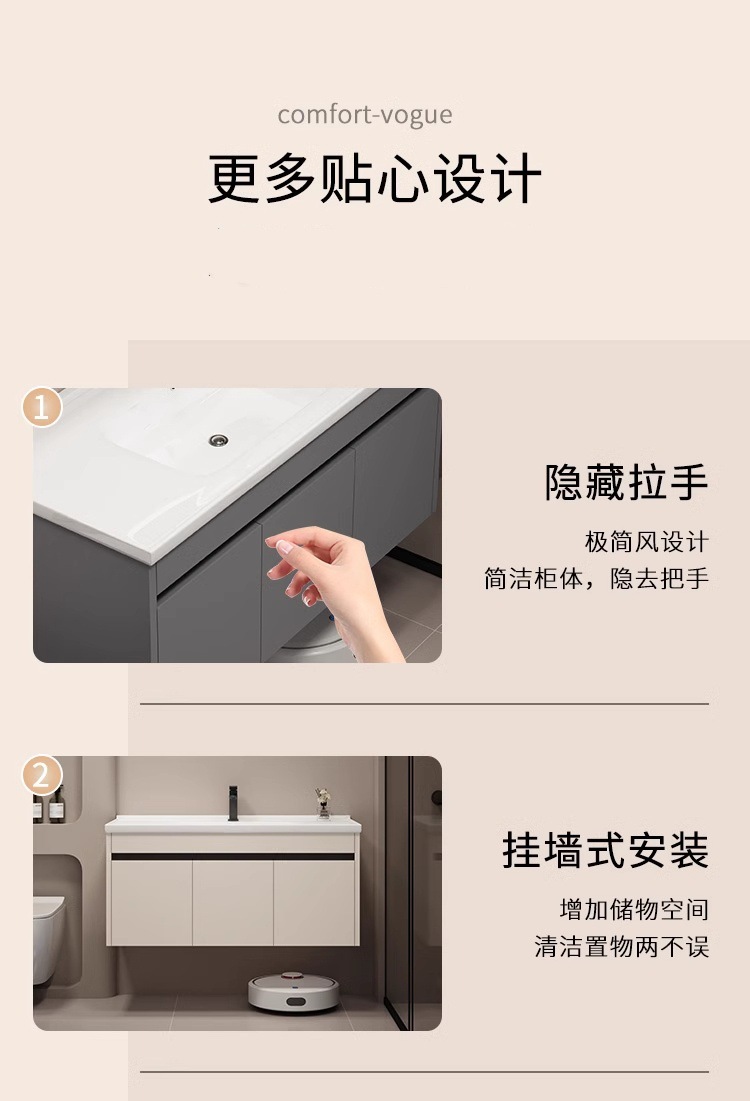 comfort-vogue

更多贴心设计

1

隐藏拉手

极简风设计
简洁柜体，隐去把手

2

挂墙式安装

增加储物空间
清洁置物两不误