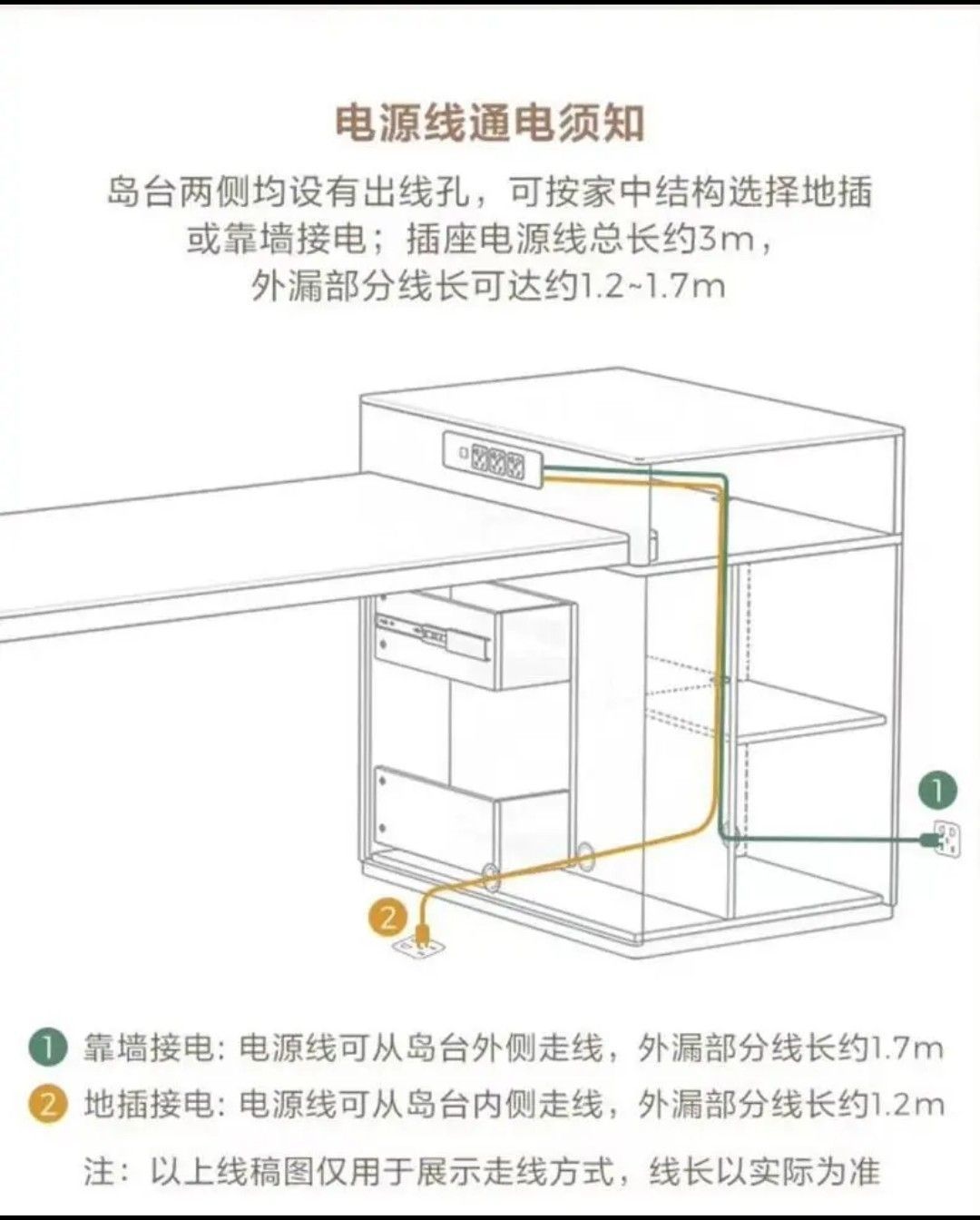 电源线通电须知

岛台两侧均设有出线孔，可按家中结构选择地插或靠墙接电；插座电源线总长约3m，外漏部分线长可达约1.2~1.7m

1

2

1 靠墙接电：电源线可从岛台外侧走线，外漏部分线长约1.7m

2 地插接电：电源线可从岛台内侧走线，外漏部分线长约1.2m

注：以上线稿图仅用于展示走线方式，线长以实际为准