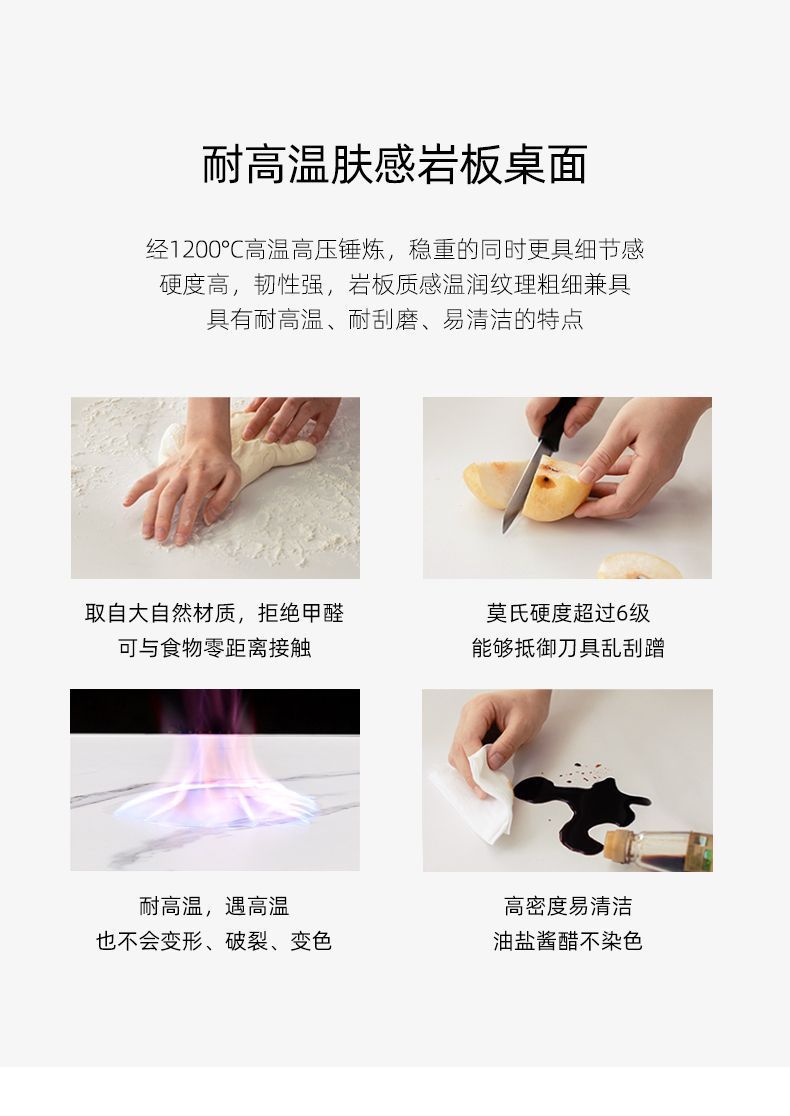 耐高温肤感岩板桌面

经1200℃高温高压锤炼，稳重的同时更具细节感
硬度高，韧性强，岩板质感温润纹理粗细兼具
具有耐高温、耐刮磨、易清洁的特点

取自大自然材质，拒绝甲醛
可与食物零距离接触

莫氏硬度超过6级
能够抵御刀具乱刮蹭

耐高温，遇高温
也不会变形、破裂、变色

高密度易清洁
油盐酱醋不染色