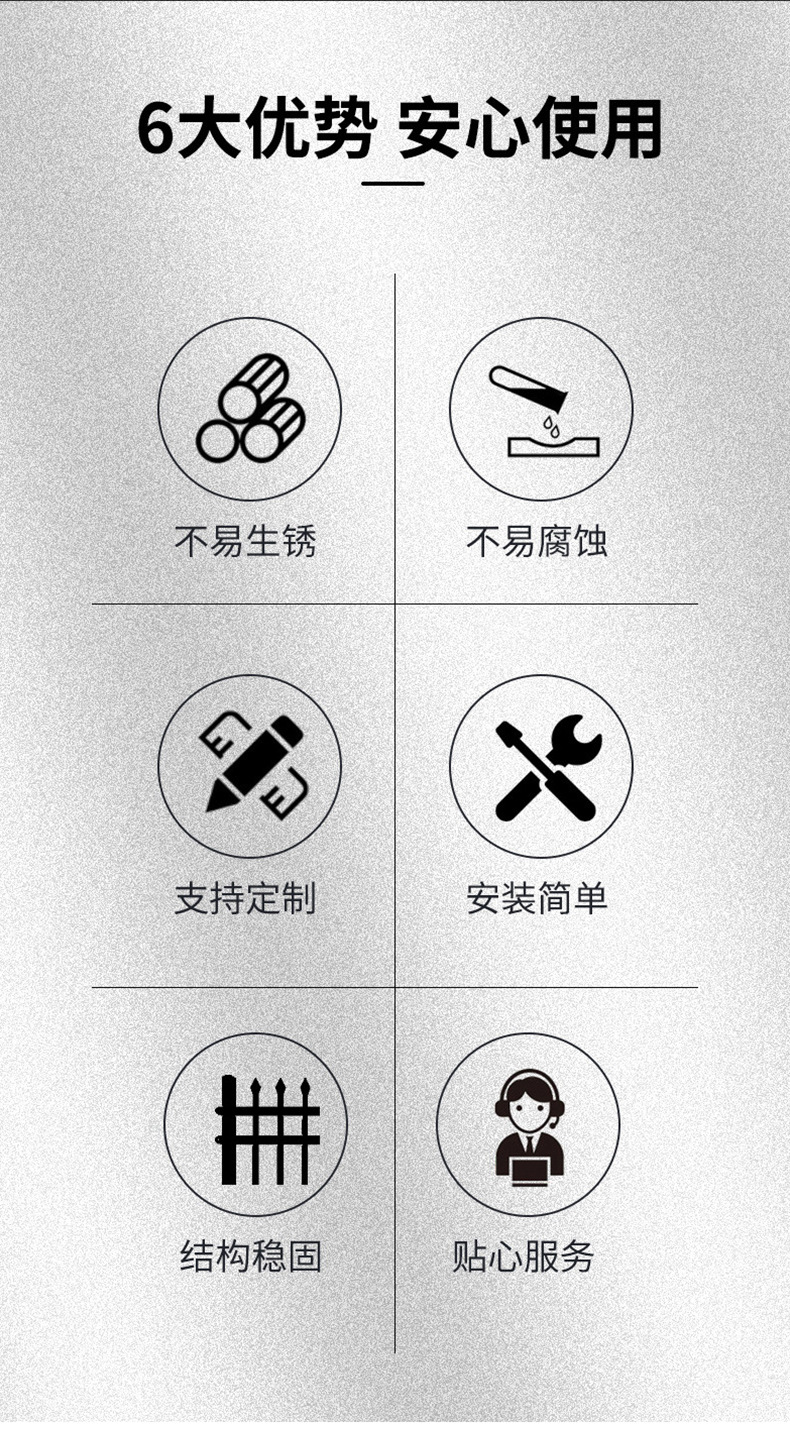 6大优势 安心使用

不易生锈

不易腐蚀

支持定制

安装简单

结构稳固

贴心服务