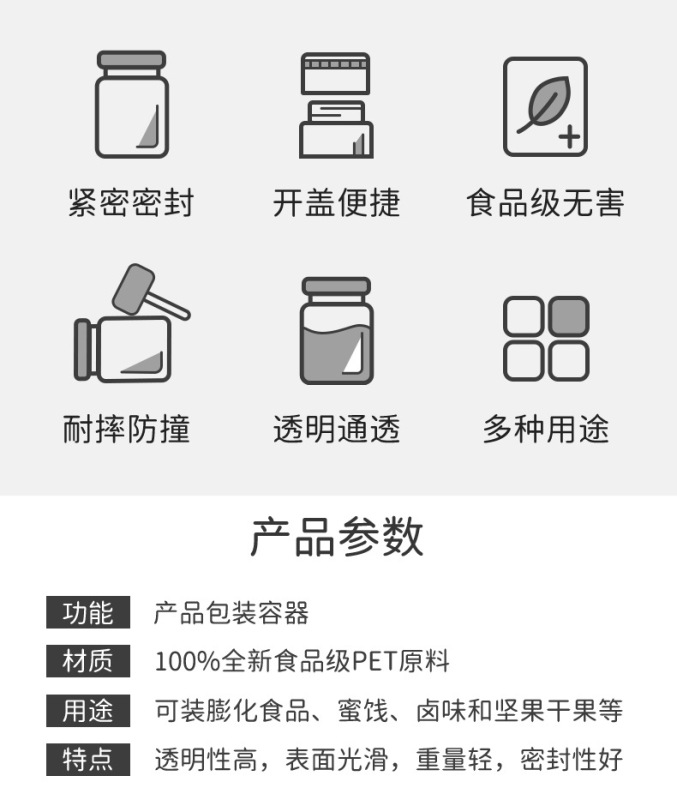 紧密密封

开盖便捷

食品级无害

耐摔防撞

透明通透

多种用途

产品参数

功能 产品包装容器

材质 100%全新食品级PET原料

用途 可装膨化食品、蜜饯、卤味和坚果干果等

特点 透明性高，表面光滑，重量轻，密封性好