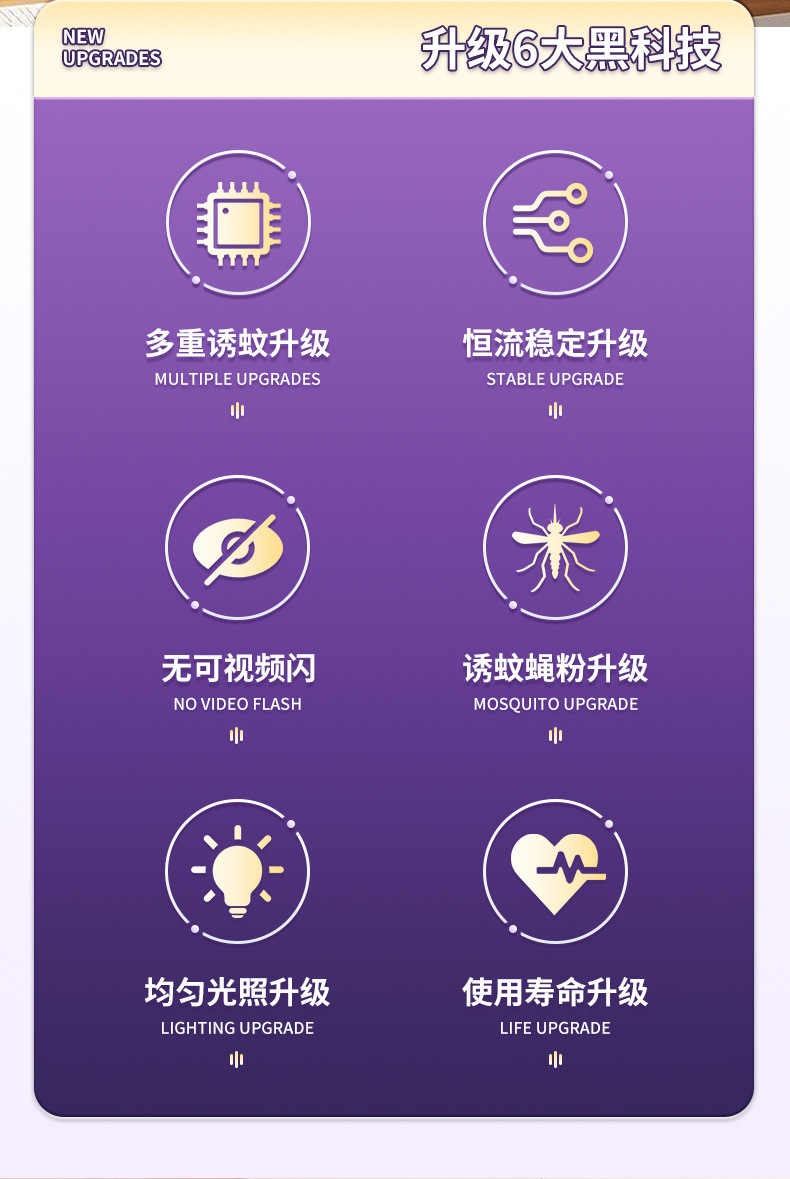 NEW
UPGRADES

升级6大黑科技

多重诱蚊升级
MULTIPLE UPGRADES

恒流稳定升级
STABLE UPGRADE

无可视频闪
NO VIDEO FLASH

诱蚊蝇粉升级
MOSQUITO UPGRADE

均匀光照升级
LIGHTING UPGRADE

使用寿命升级
LIFE UPGRADE