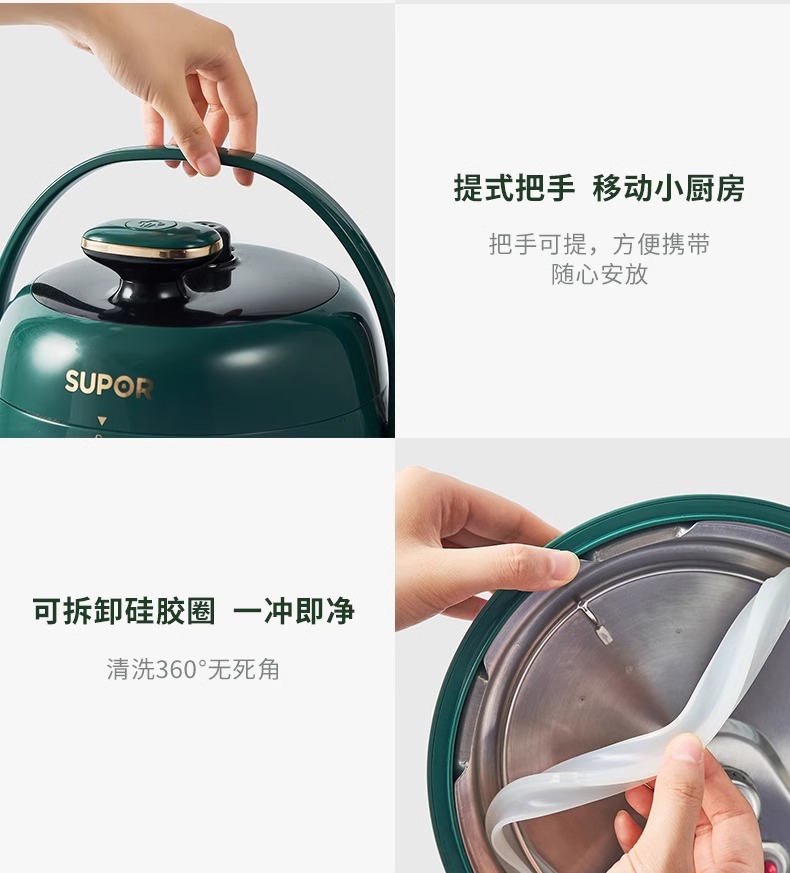 SUPOR

提式把手 移动小厨房

把手可提，方便携带
随心安放

可拆卸硅胶圈 一冲即净

清洗360°无死角