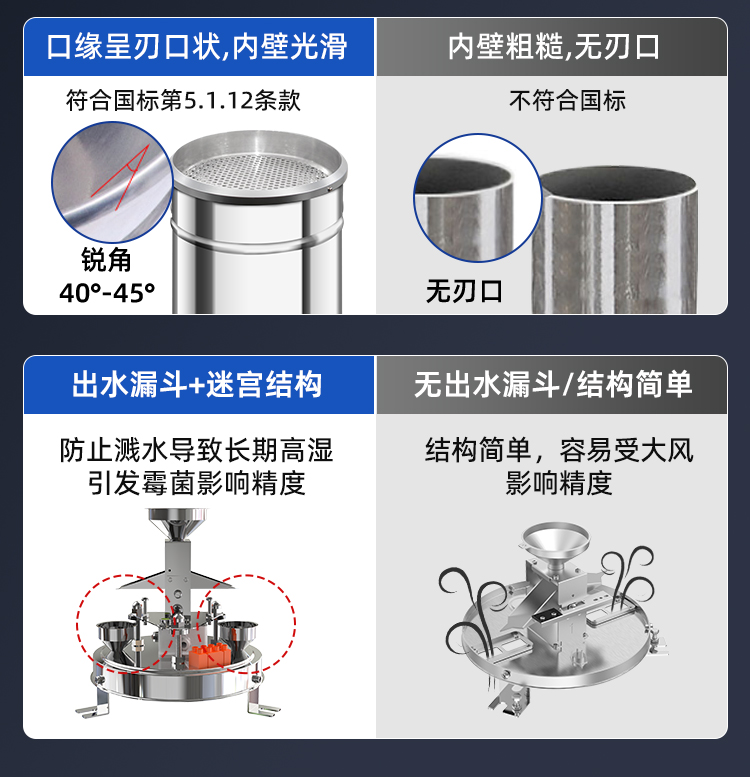 口缘呈刃口状,内壁光滑

符合国标第5.1.12条款

锐角
40°-45°

内壁粗糙,无刃口

不符合国标

无刃口

出水漏斗+迷宫结构

防止溅水导致长期高湿
引发霉菌影响精度

无出水漏斗/结构简单

结构简单，容易受大风
影响精度