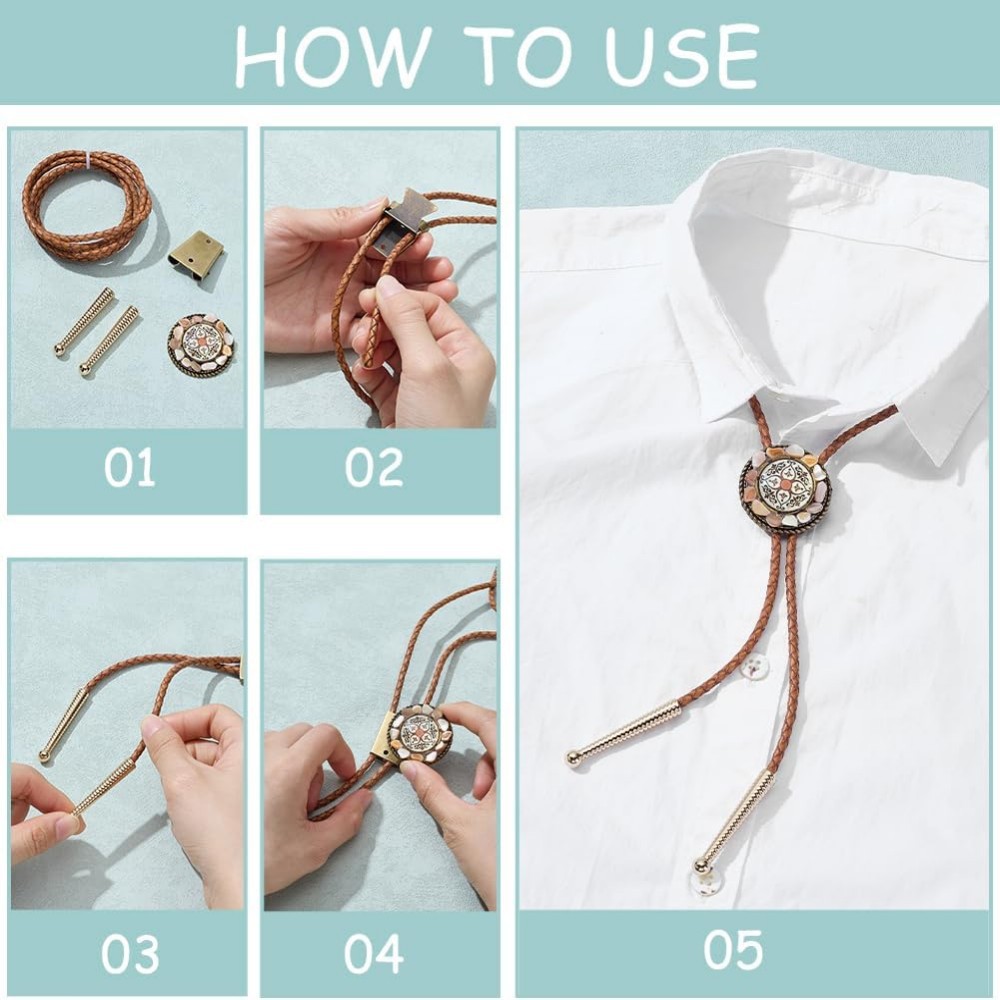 HOW TO USE

01

02

03

04

05