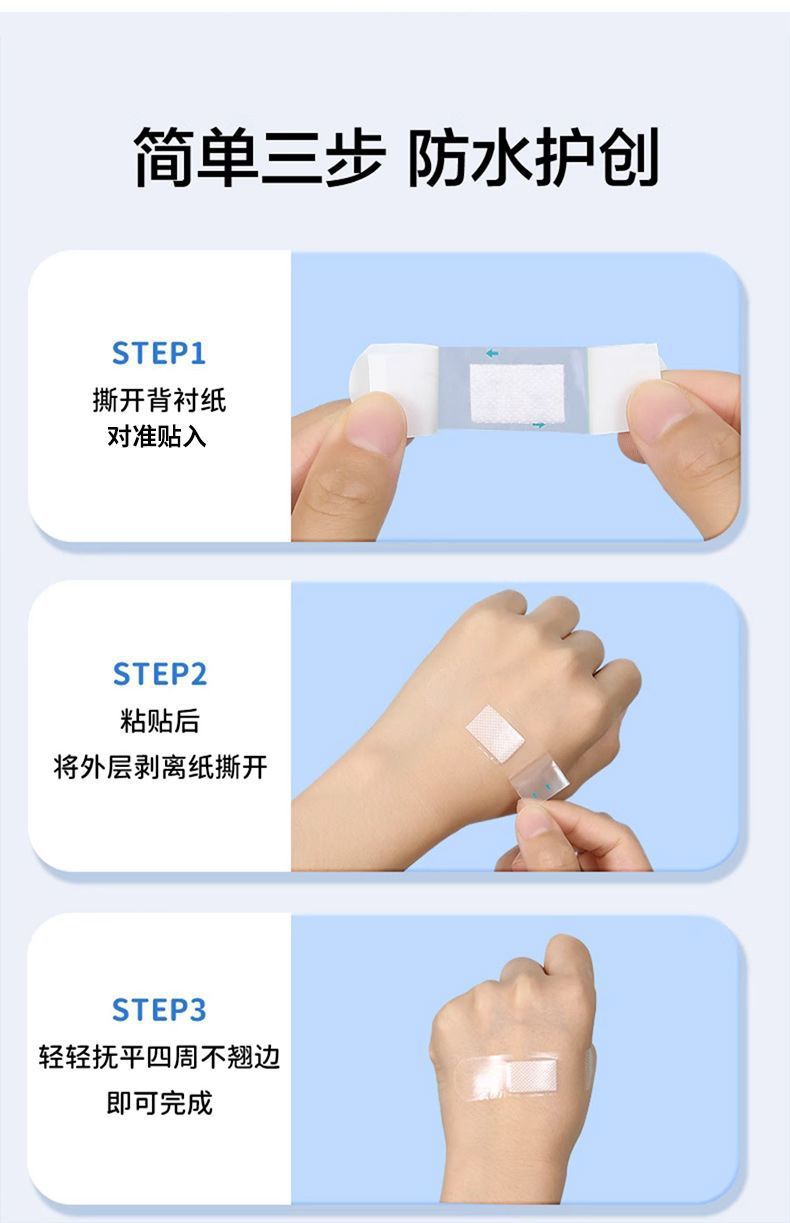 简单三步 防水护创

STEP1
撕开背衬纸
对准贴入

STEP2
粘贴后
将外层剥离纸撕开

STEP3
轻轻抚平四周不翘边
即可完成