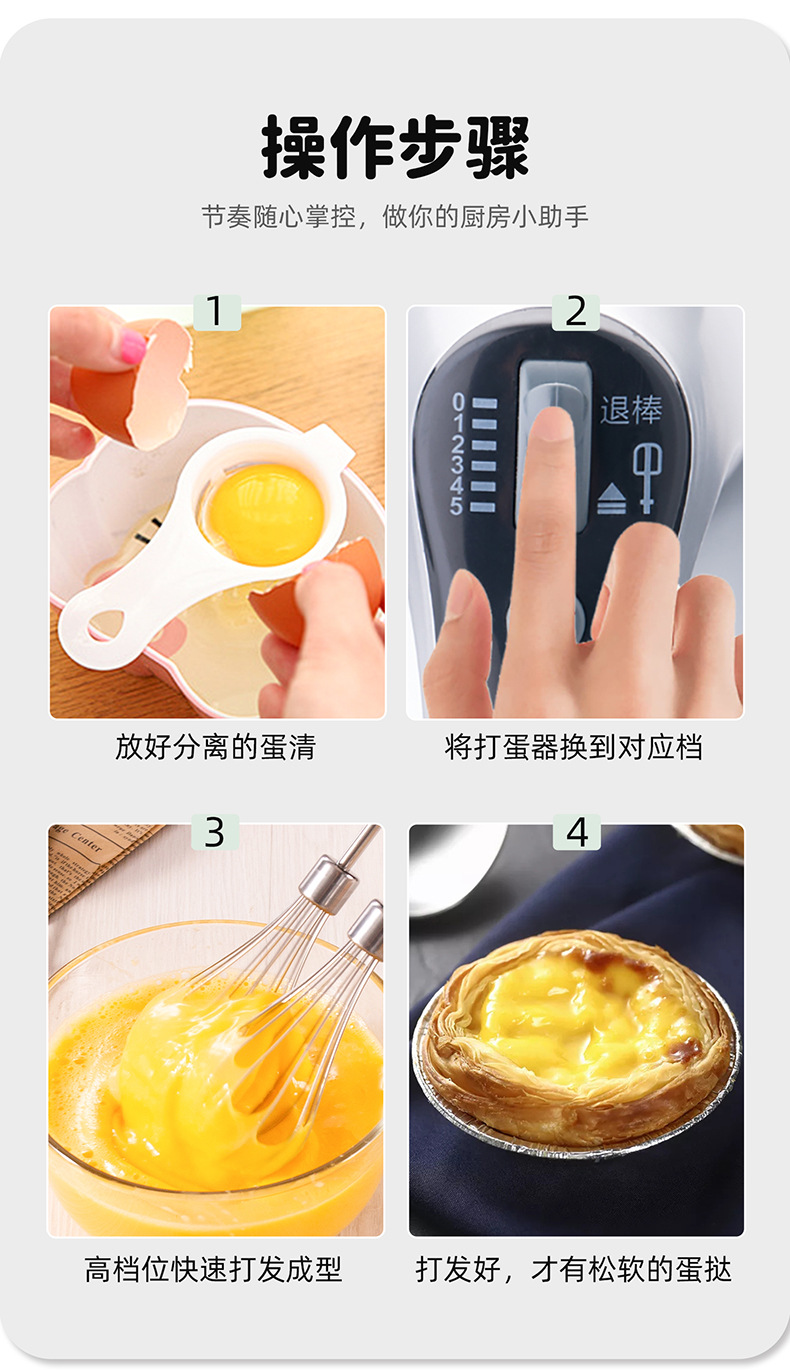 操作步骤

节奏随心掌控，做你的厨房小助手

1

放好分离的蛋清

2

0
1
2
3
4
5

退棒

将打蛋器换到对应档

3

高档位快速打发成型

4

打发好，才有松软的蛋挞