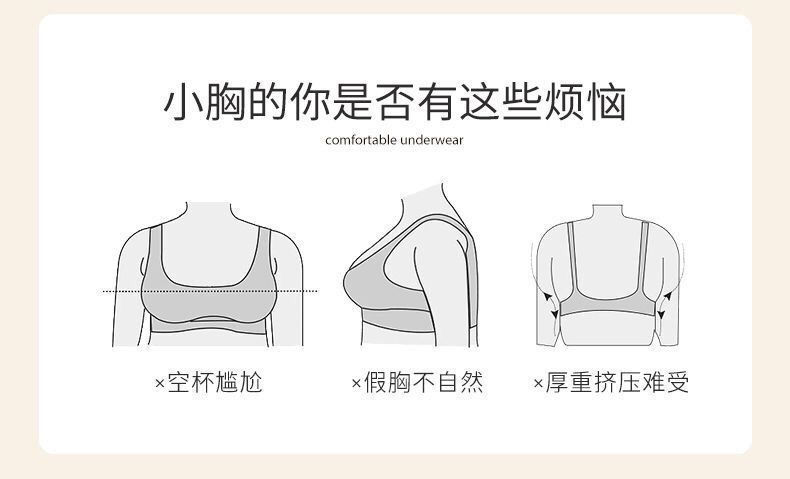 小胸的你是否有这些烦恼

comfortable underwear

×空杯尴尬

×假胸不自然

×厚重挤压难受