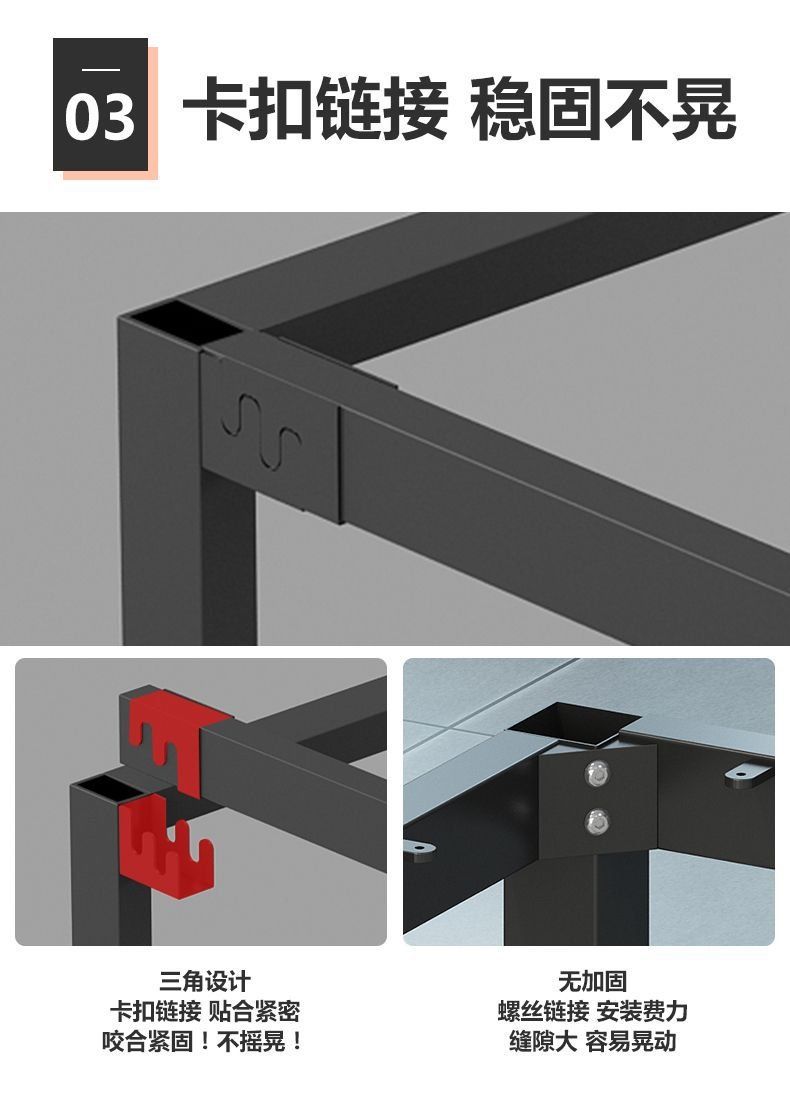 03 卡扣链接 稳固不晃

三角设计
卡扣链接 贴合紧密
咬合紧固！不摇晃！

无加固
螺丝链接 安装费力
缝隙大 容易晃动