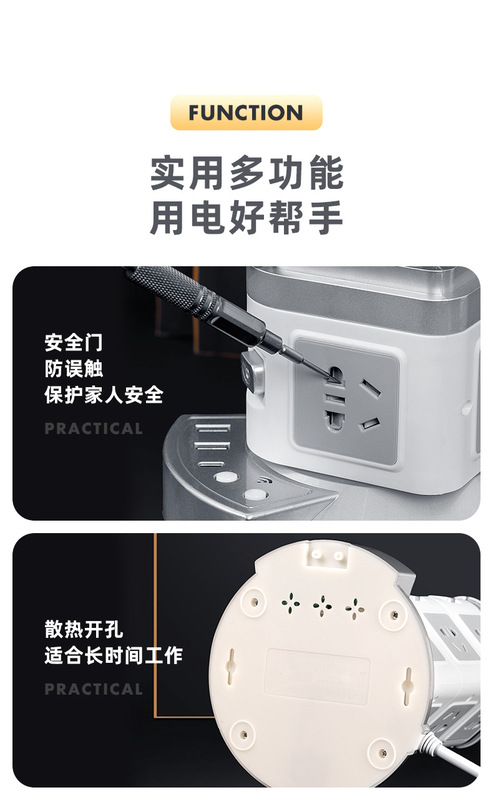 FUNCTION

实用多功能
用电好帮手

安全门
防误触
保护家人安全

PRACTICAL

散热开孔
适合长时间工作

PRACTICAL