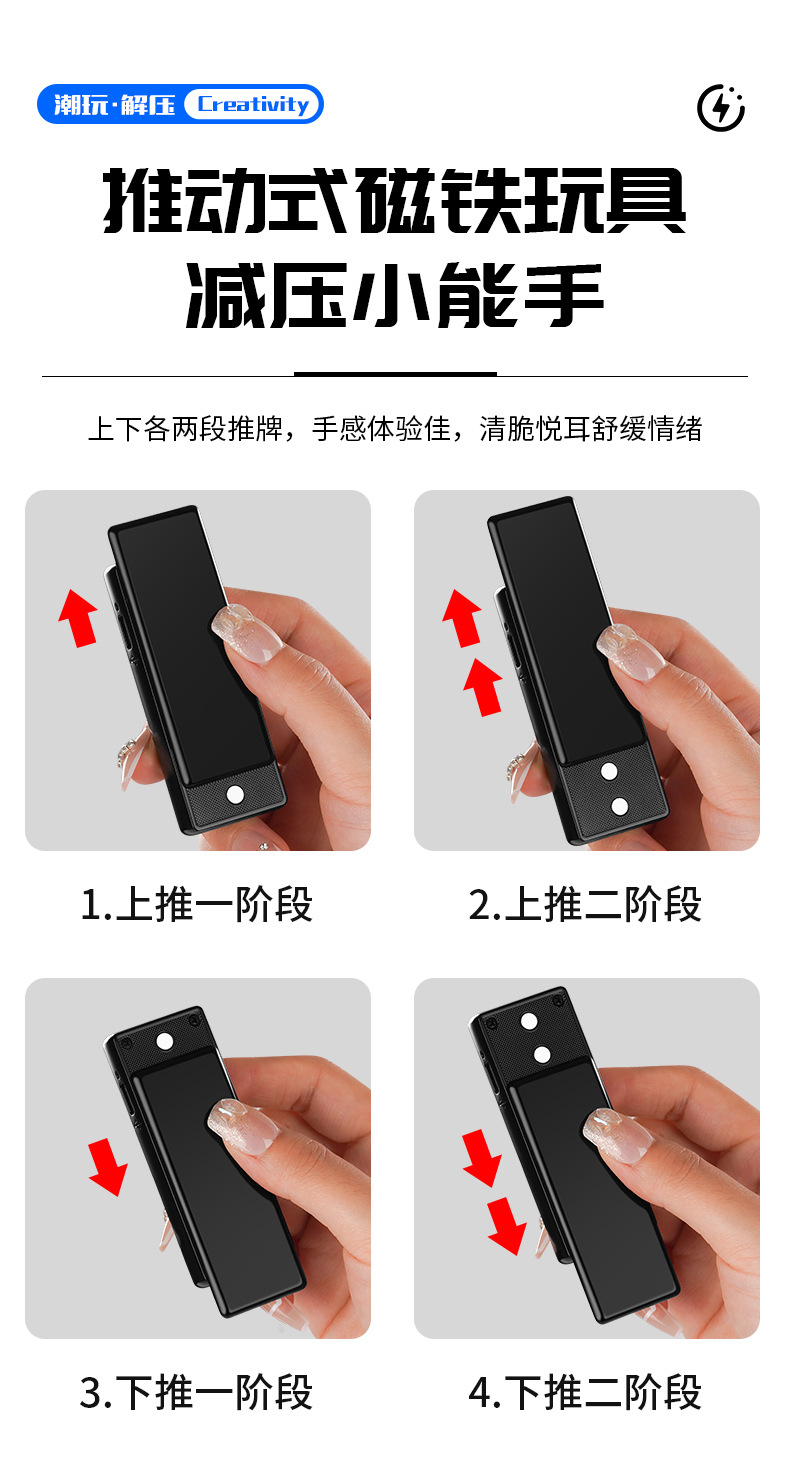 潮玩·解压 Creativity

推动式磁铁玩具
减压小能手

上下各两段推牌，手感体验佳，清脆悦耳舒缓情绪

1.上推一阶段

2.上推二阶段

3.下推一阶段

4.下推二阶段