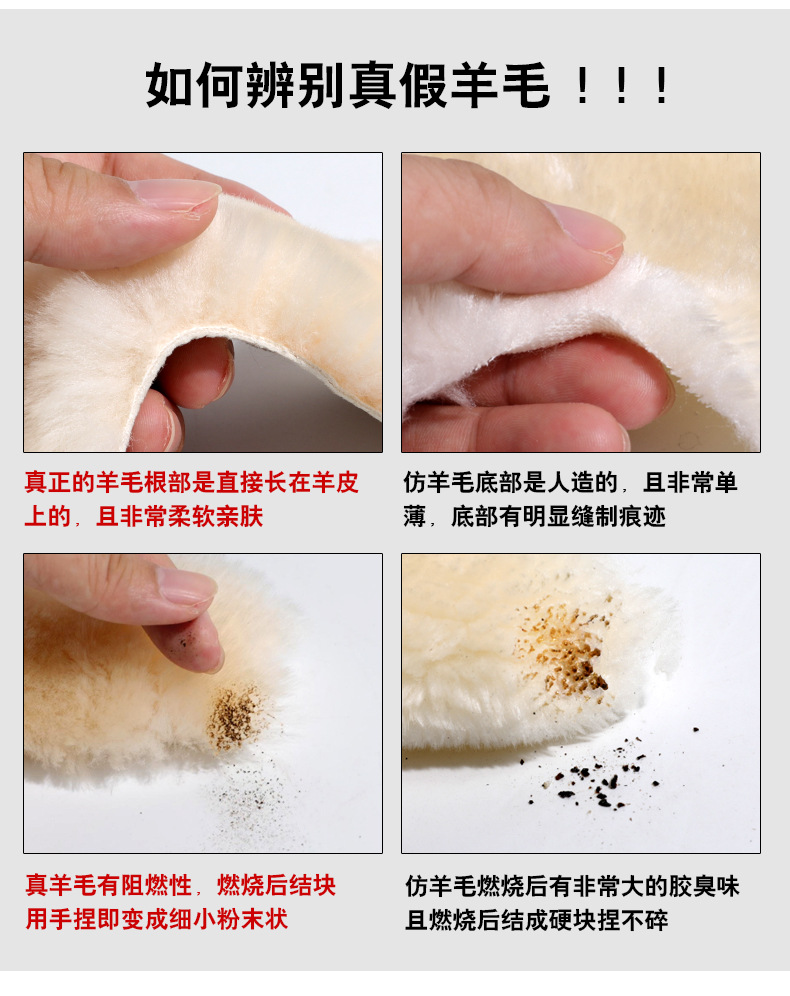 如何辨别真假羊毛！！！

真正的羊毛根部是直接长在羊皮上的，且非常柔软亲肤

仿羊毛底部是人造的，且非常单薄，底部有明显缝制痕迹

真羊毛有阻燃性，燃烧后结块用手捏即变成细小粉末状

仿羊毛燃烧后有非常大的胶臭味且燃烧后结成硬块捏不碎