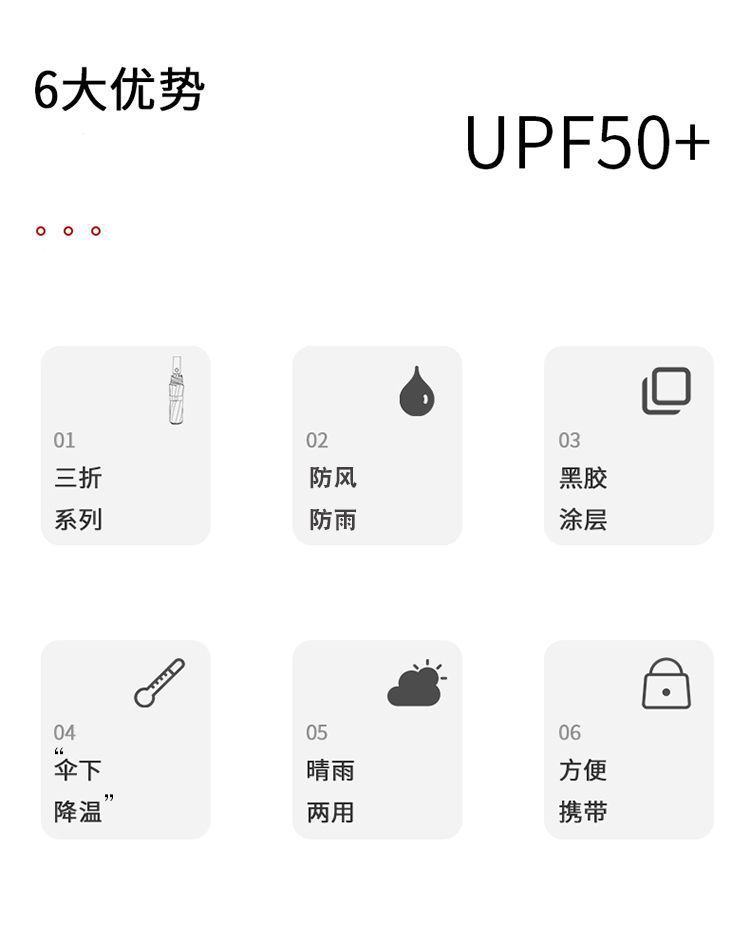 6大优势

UPF50+

01
三折
系列

02
防风
防雨

03
黑胶
涂层

04
“伞下
降温”

05
晴雨
两用

06
方便
携带