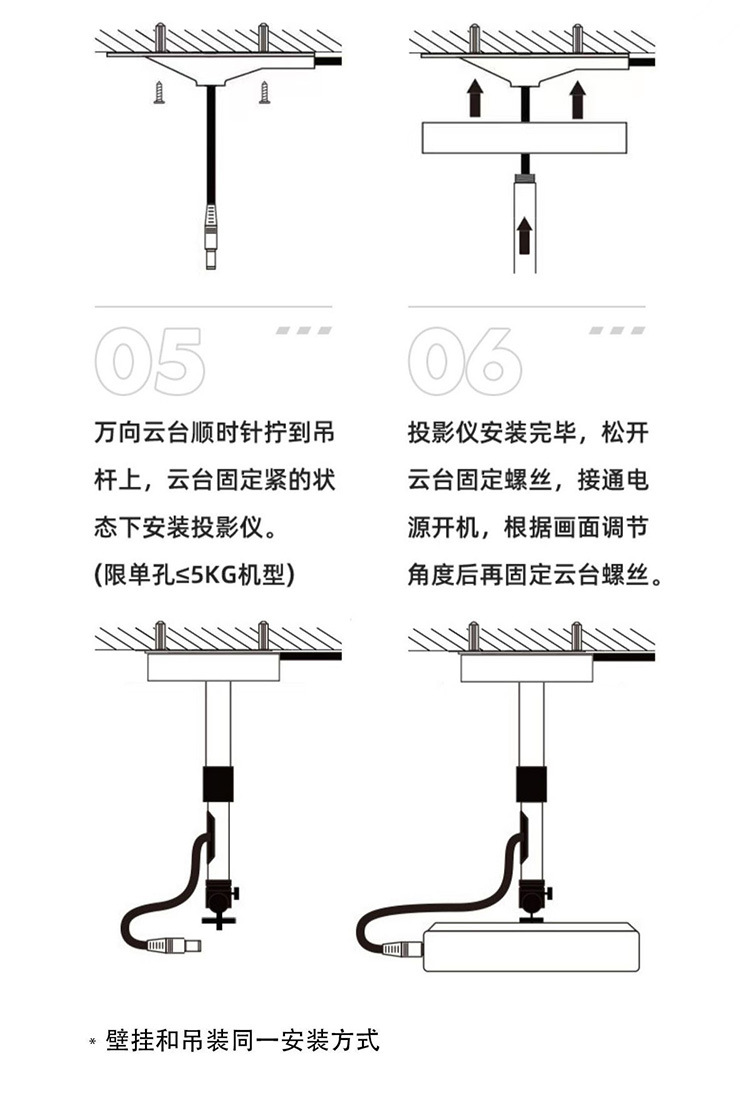 05

万向云台顺时针拧到吊杆上，云台固定紧的状态下安装投影仪。
(限单孔≤5KG机型)

06

投影仪安装完毕，松开云台固定螺丝，接通电源开机，根据画面调节角度后再固定云台螺丝。

* 壁挂和吊装同一安装方式