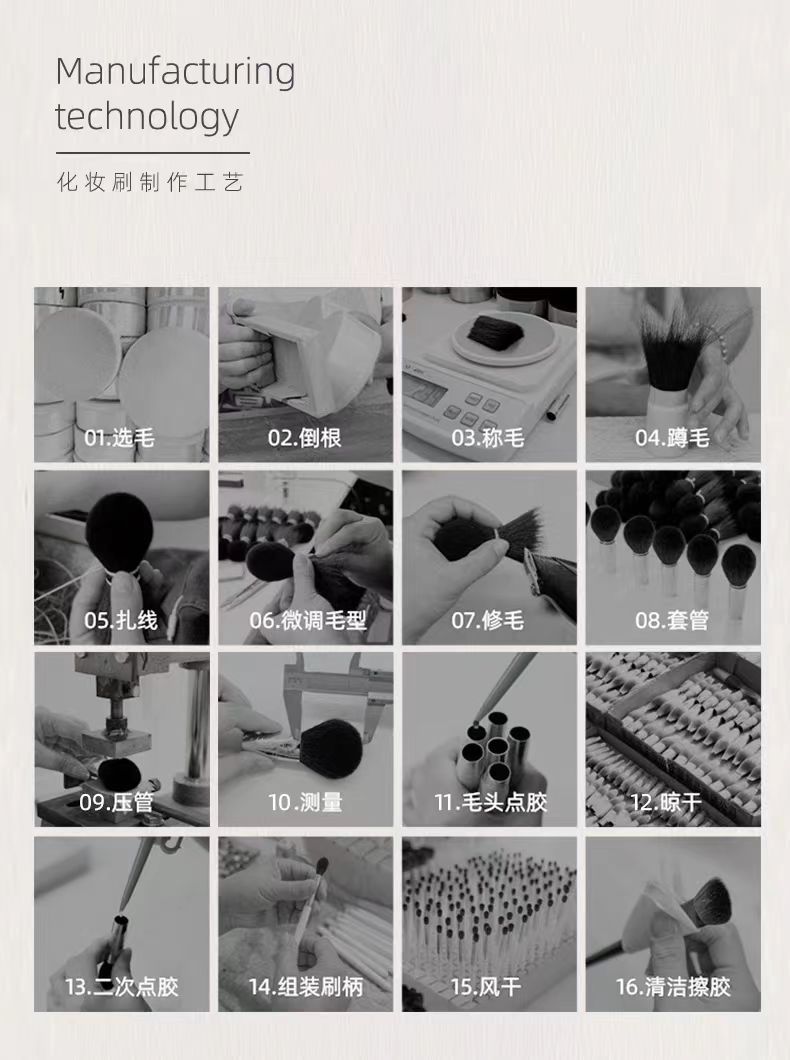 Manufacturing technology

化妆刷制作工艺

01.选毛

02.倒根

03.称毛

04.蹲毛

05.扎线

06.微调毛型

07.修毛

08.套管

09.压管

10.测量

11.毛头点胶

12.晾干

13.二次点胶

14.组装刷柄

15.风干

16.清洁擦胶