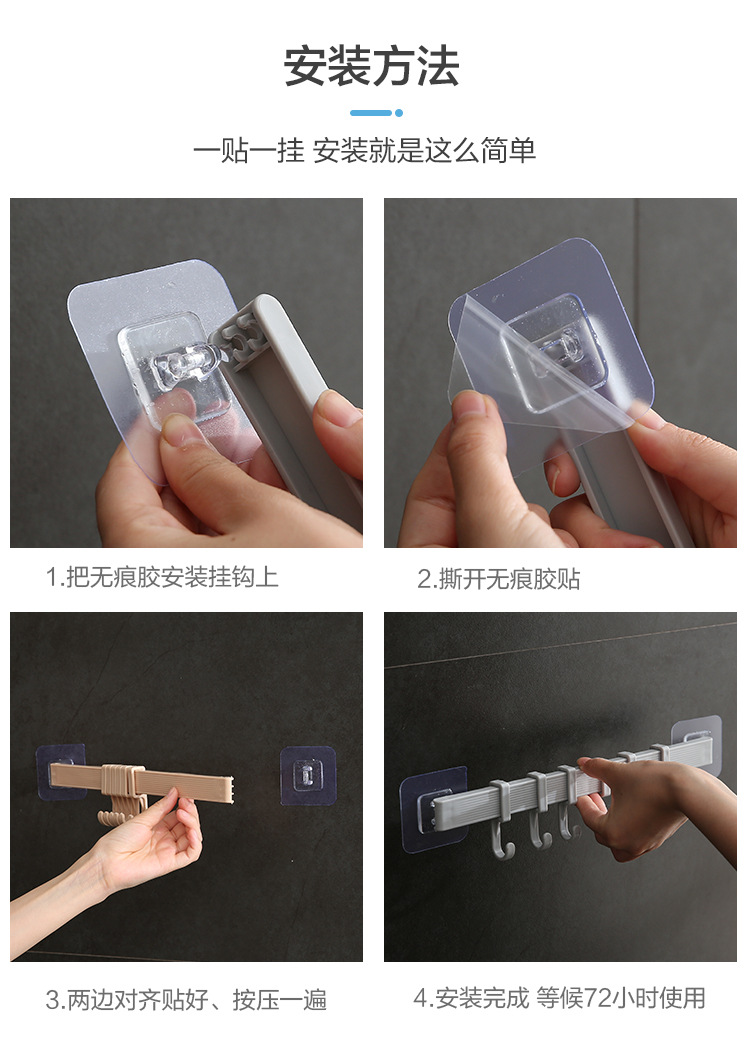 安装方法

一贴一挂 安装就是这么简单

1.把无痕胶安装挂钩上

2.撕开无痕胶贴

3.两边对齐贴好、按压一遍

4.安装完成 等候72小时使用