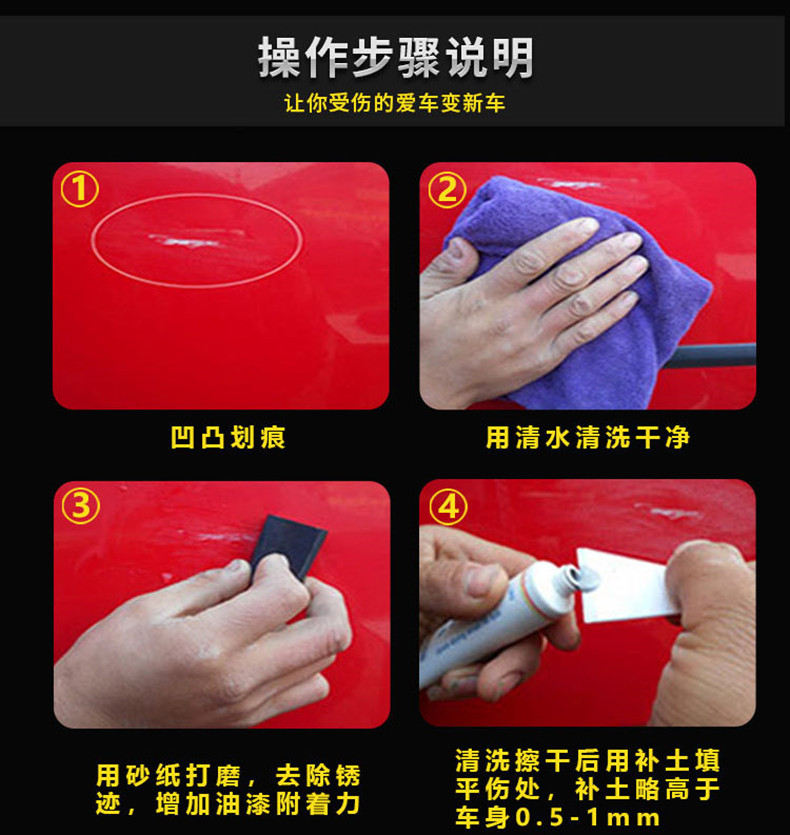 操作步骤说明
让你受伤的爱车变新车

①
凹凸划痕

②
用清水清洗干净

③
用砂纸打磨，去除锈迹，增加油漆附着力

④
清洗擦干后用补土填平伤处，补土略高于车身0.5-1mm