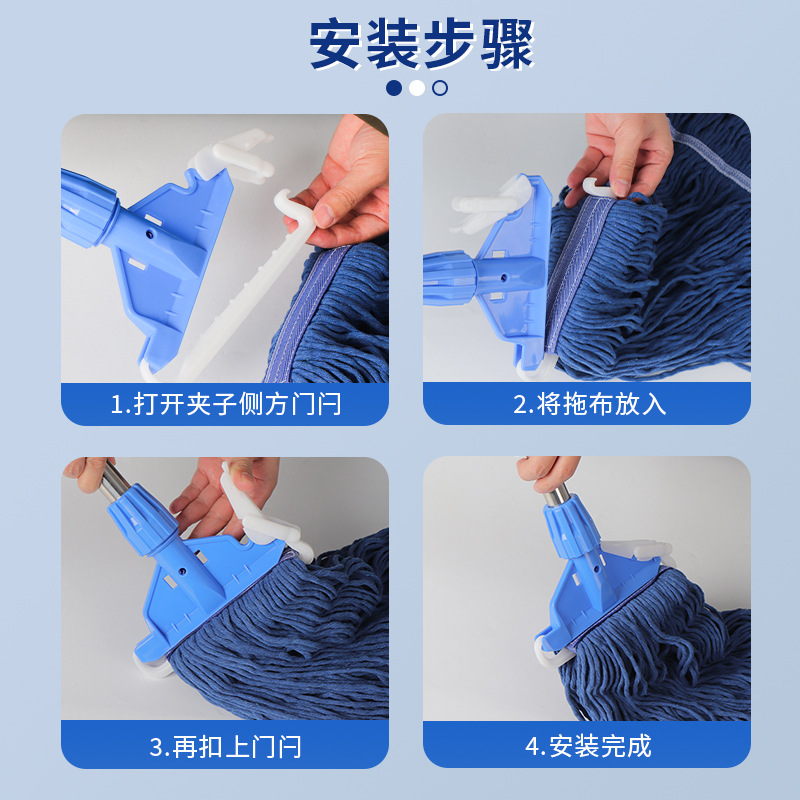 安装步骤

1.打开夹子侧方门闩

2.将拖布放入

3.再扣上门闩

4.安装完成