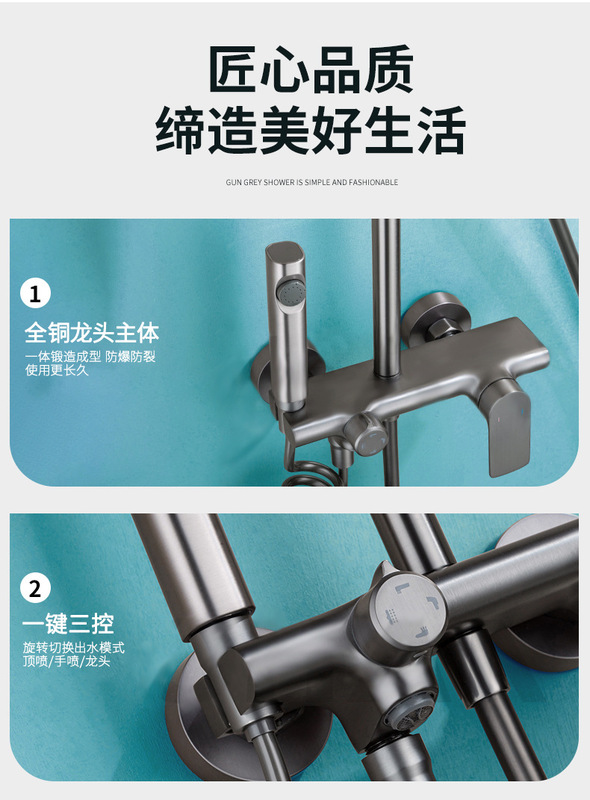 匠心品质
缔造美好生活

GUN GREY SHOWER IS SIMPLE AND FASHIONABLE

1
全铜龙头主体
一体锻造成型 防爆防裂
使用更长久

2
一键三控
旋转切换出水模式
顶喷/手喷/龙头