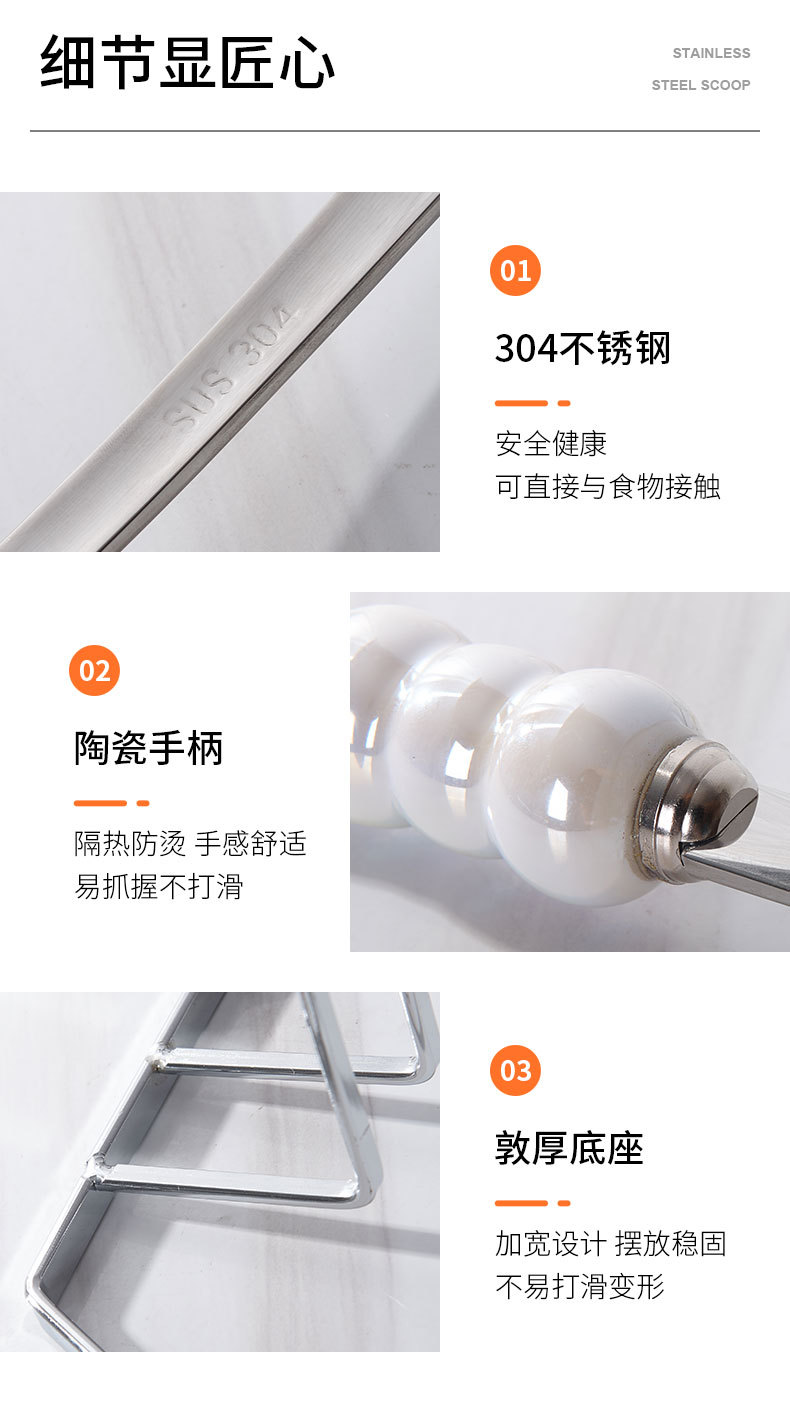 细节显匠心

STAINLESS
STEEL SCOOP

SUS 304

01

304不锈钢

安全健康
可直接与食物接触

02

陶瓷手柄

隔热防烫 手感舒适
易抓握不打滑

03

敦厚底座

加宽设计 摆放稳固
不易打滑变形