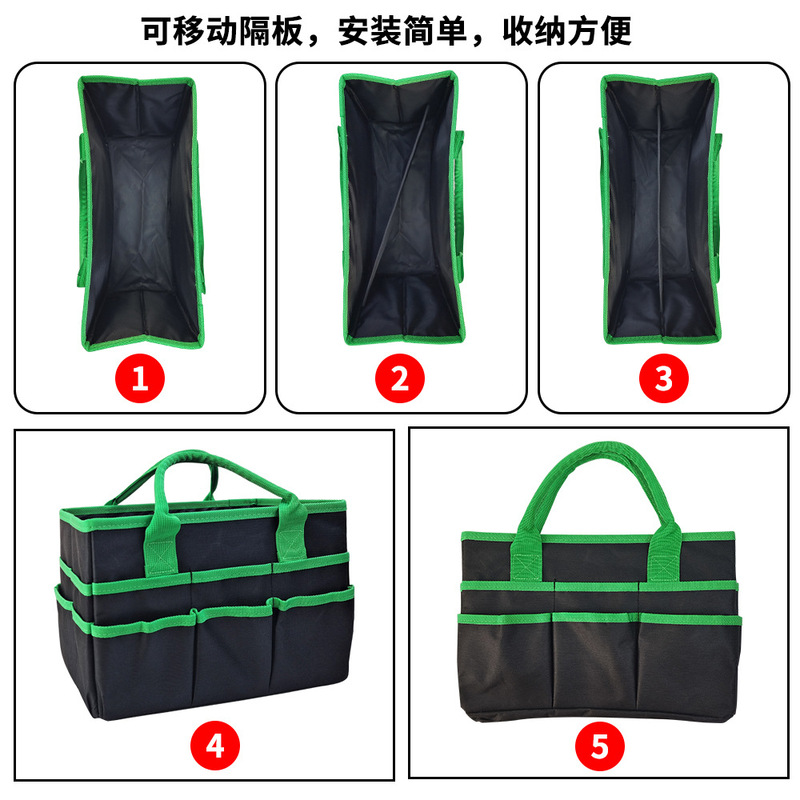 可移动隔板，安装简单，收纳方便

1

2

3

4

5