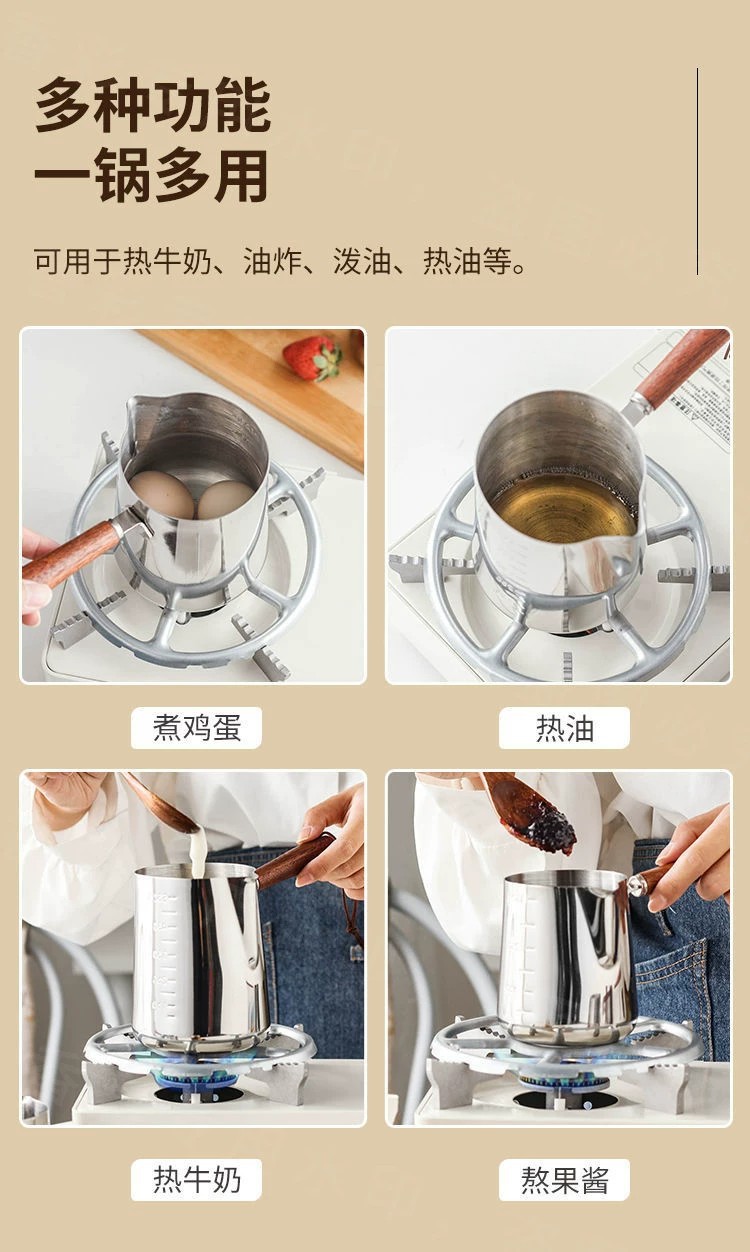 多种功能
一锅多用

可用于热牛奶、油炸、泼油、热油等。

煮鸡蛋

热油

热牛奶

熬果酱